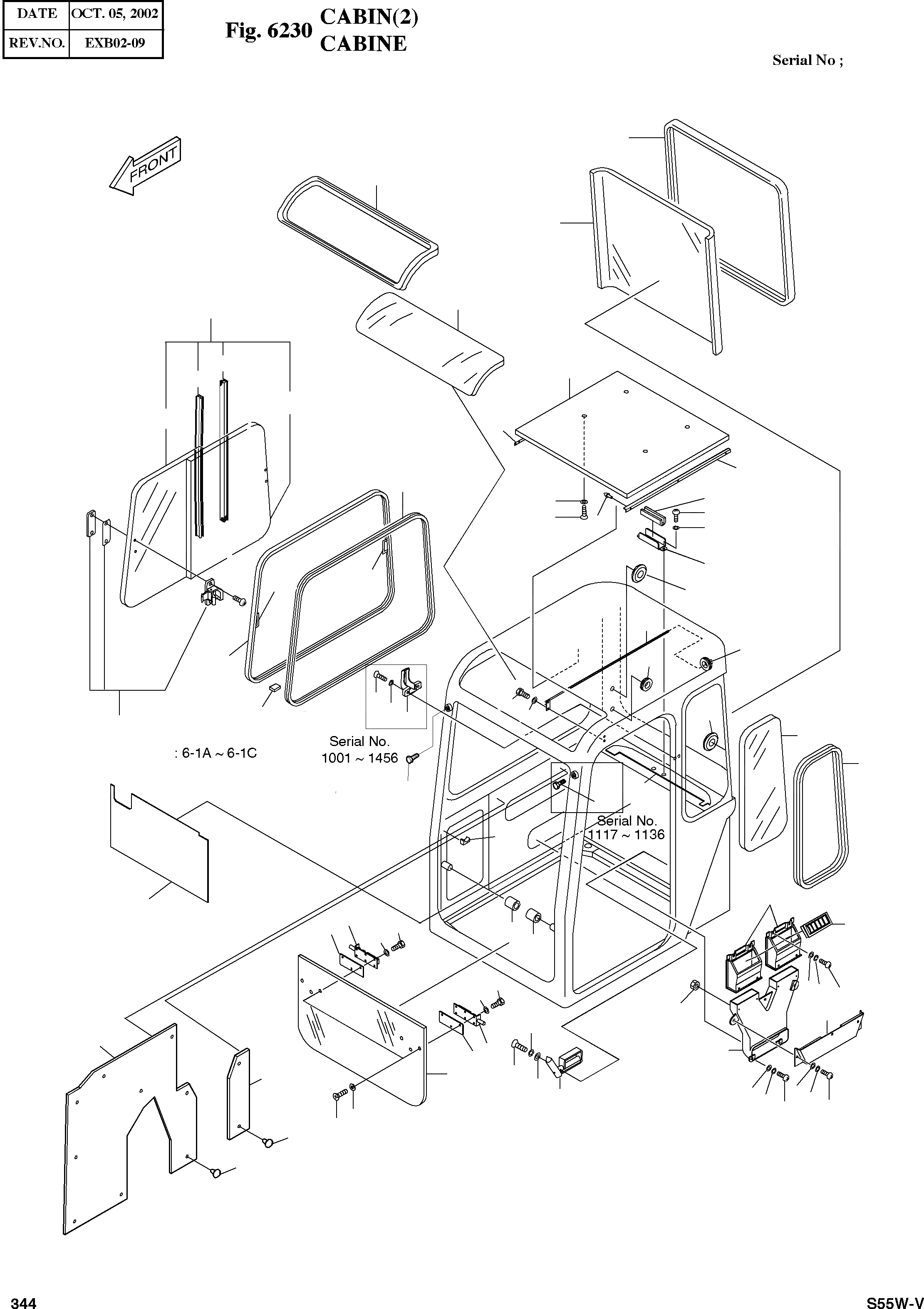 | DATE | OCT. 05, 2002 |
|---|---|
| REV.NO. | EXB02-09 |

Fig. 6230 CABIN(2)
CABINE

Serial No ;

FRONT

: 6-1A ~ 6-1C

Serial No.
1001 ~ 1456

Serial No.
1117 ~ 1136

344

S55W-V