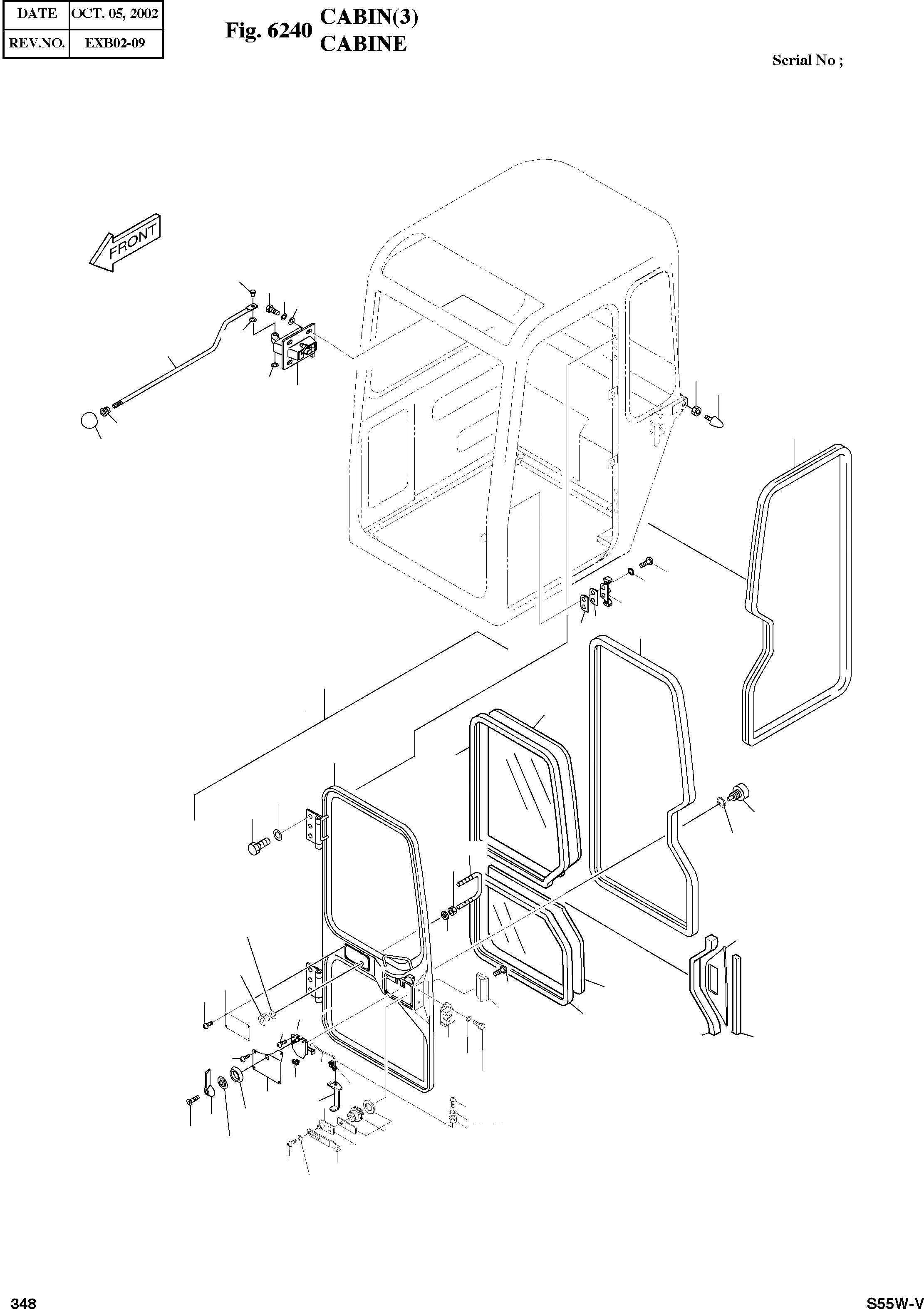 | DATE | OCT. 05, 2002 |
|---|---|
| REV.NO. | EXB02-09 |

Fig. 6240 CABIN(3) CABINE

Serial No ;

FRONT

348

S55W-V