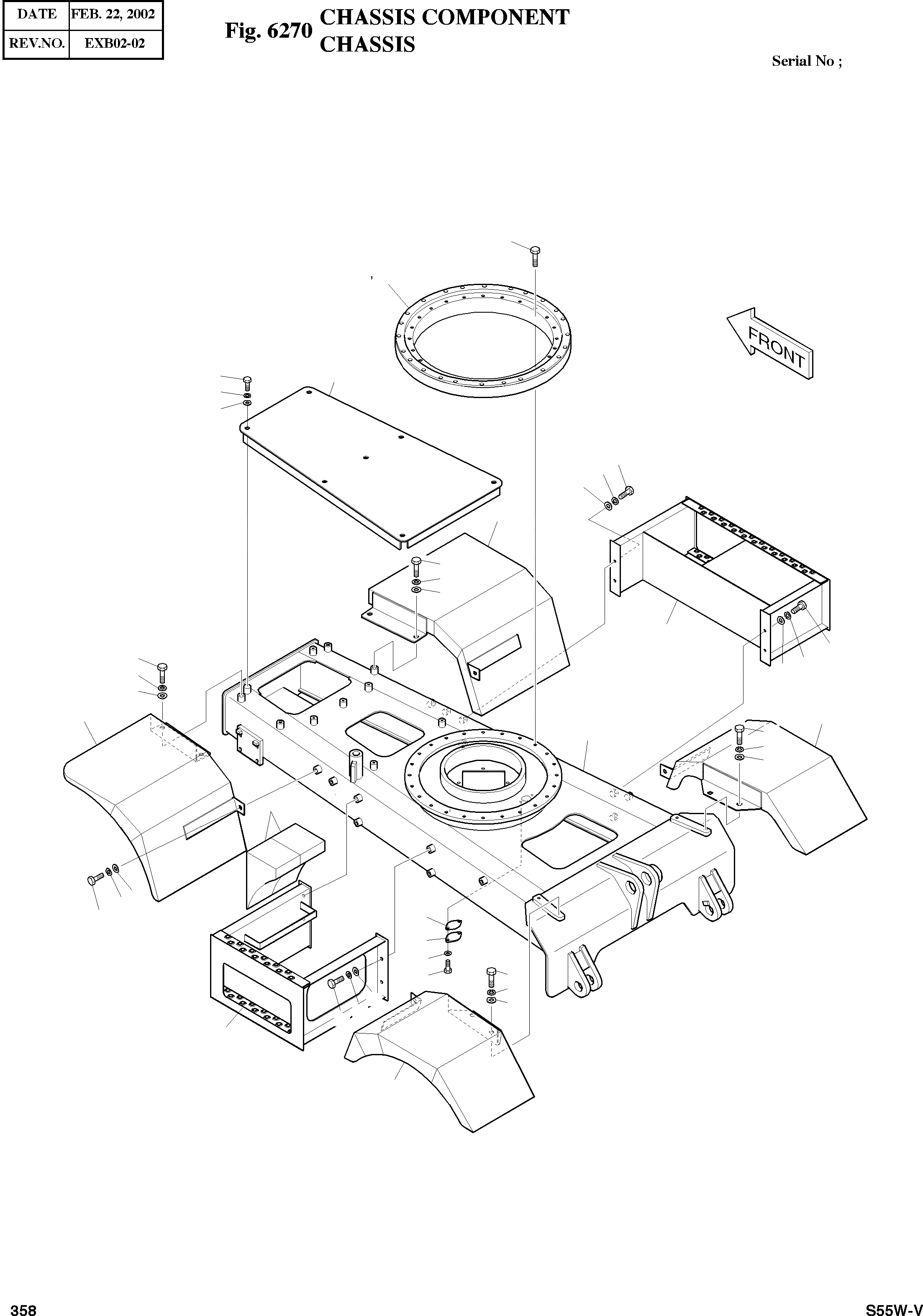 | DATE | FEB. 22, 2002 |
|---|---|
| REV.NO. | EXB02-02 |

Fig. 6270 CHASSIS COMPONENT CHASSIS

Serial No ;

FRONT

358

S55W-V