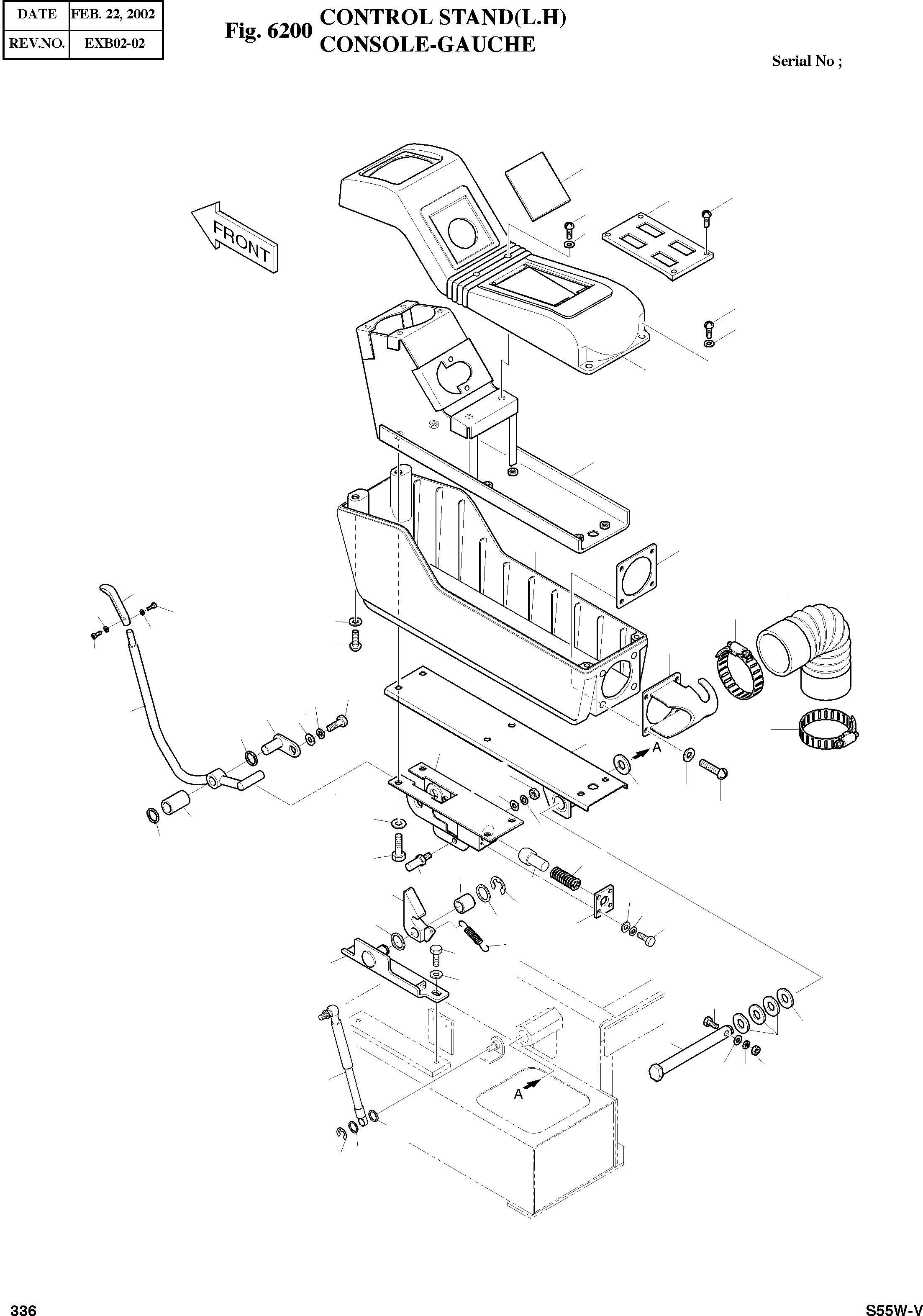 | DATE | FEB. 22, 2002 |
|---|---|
| REV.NO. | EXB02-02 |

Fig. 6200 CONTROL STAND(L.H)
CONSOLE-GAUCHE

Serial No ;

FRONT

A

A

336

S55W-V