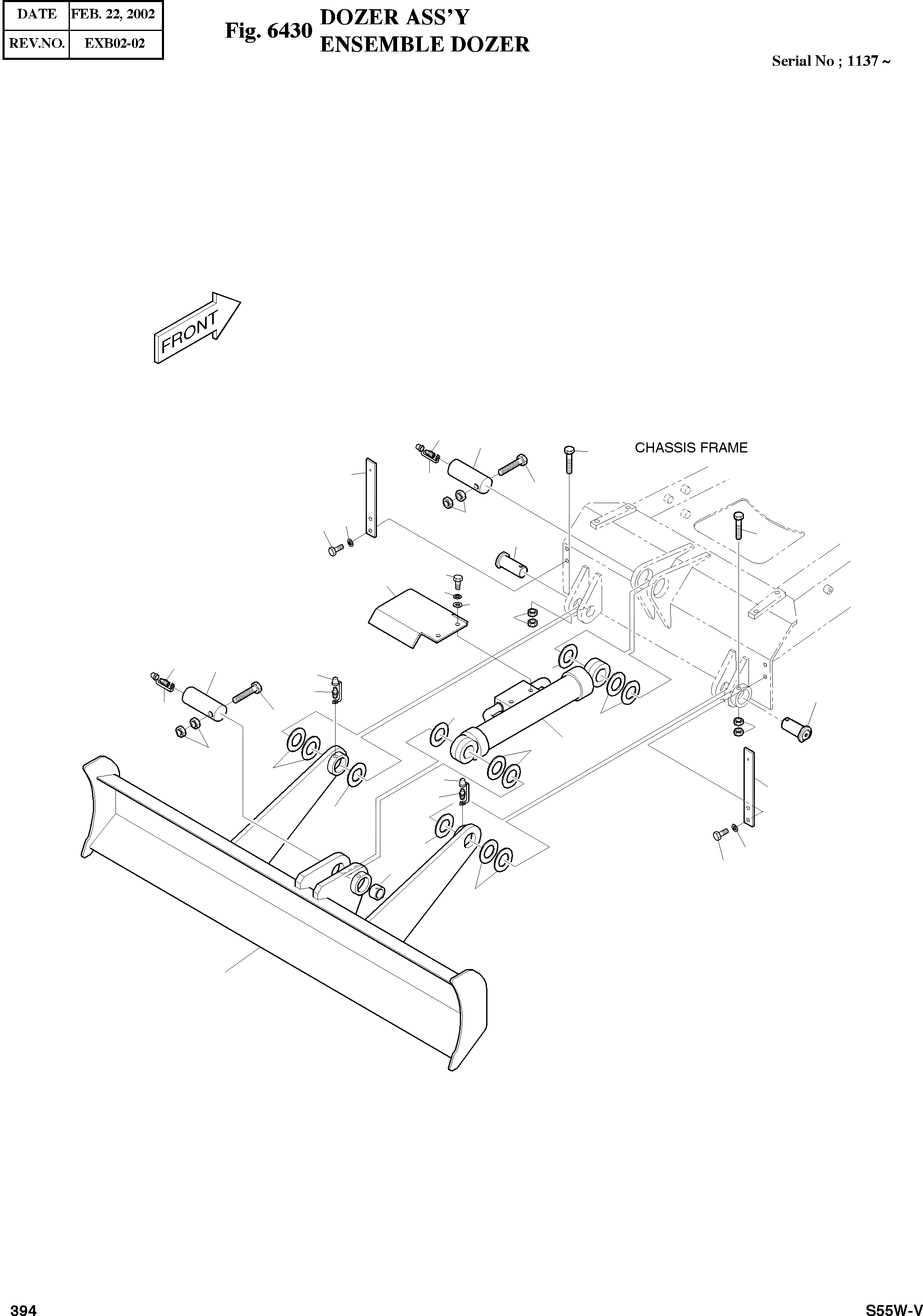 | DATE | FEB. 22, 2002 |
|---|---|
| REV.NO. | EXB02-02 |

Fig. 6430 DOZER ASS'Y
ENSEMBLE DOZER

Serial No ; 1137 ~

FRONT

CHASSIS FRAME

394

S55W-V