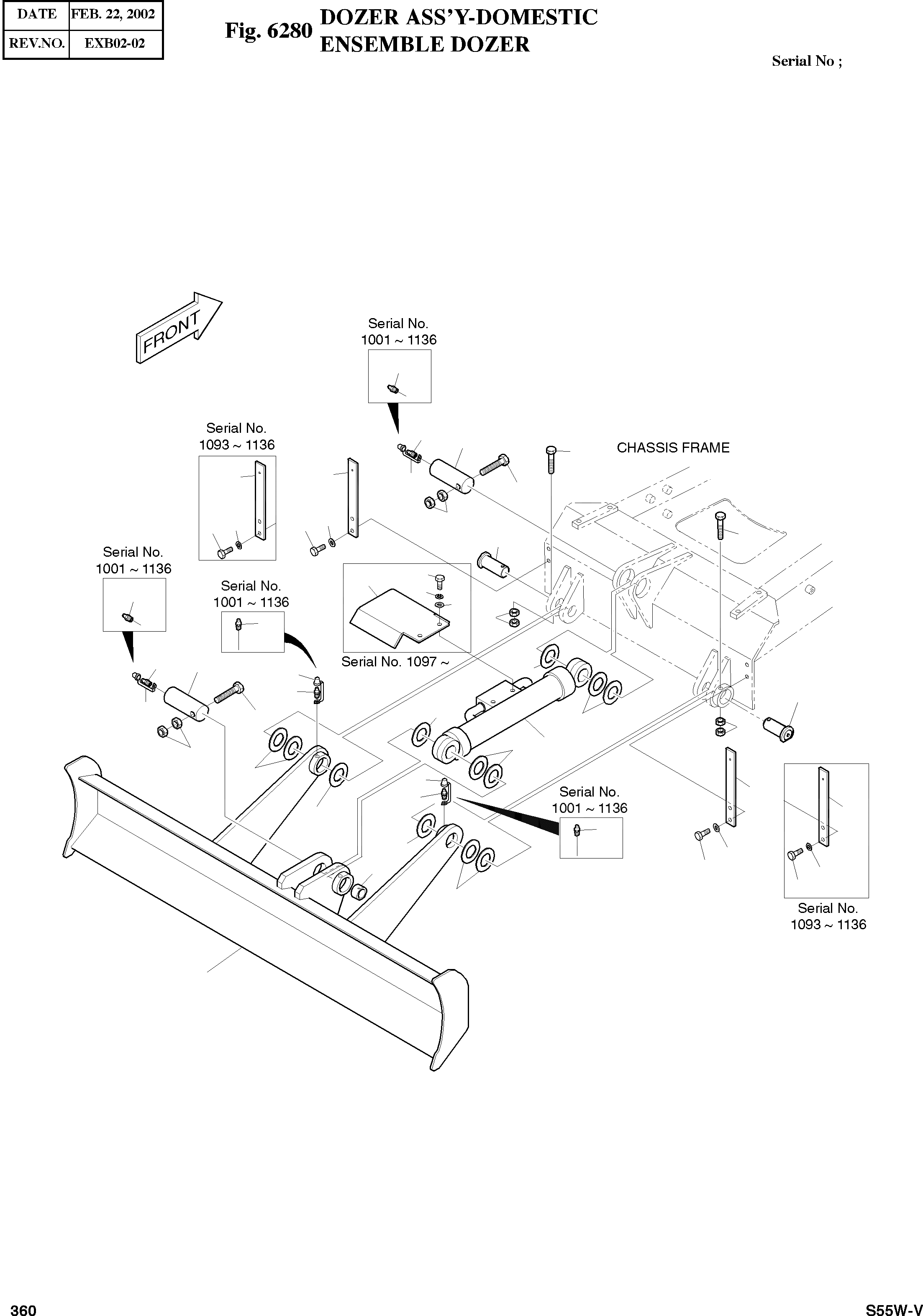 | DATE | FEB. 22, 2002 |
|---|---|
| REV.NO. | EXB02-02 |

Fig. 6280 DOZER ASS'Y-DOMESTIC ENSEMBLE DOZER

Serial No ;

FRONT

Serial No. 1001 ~ 1136

Serial No. 1093 ~ 1136

CHASSIS FRAME

Serial No. 1001 ~ 1136

Serial No. 1001 ~ 1136

Serial No. 1097 ~

Serial No. 1001 ~ 1136

Serial No. 1093 ~ 1136

360

S55W-V