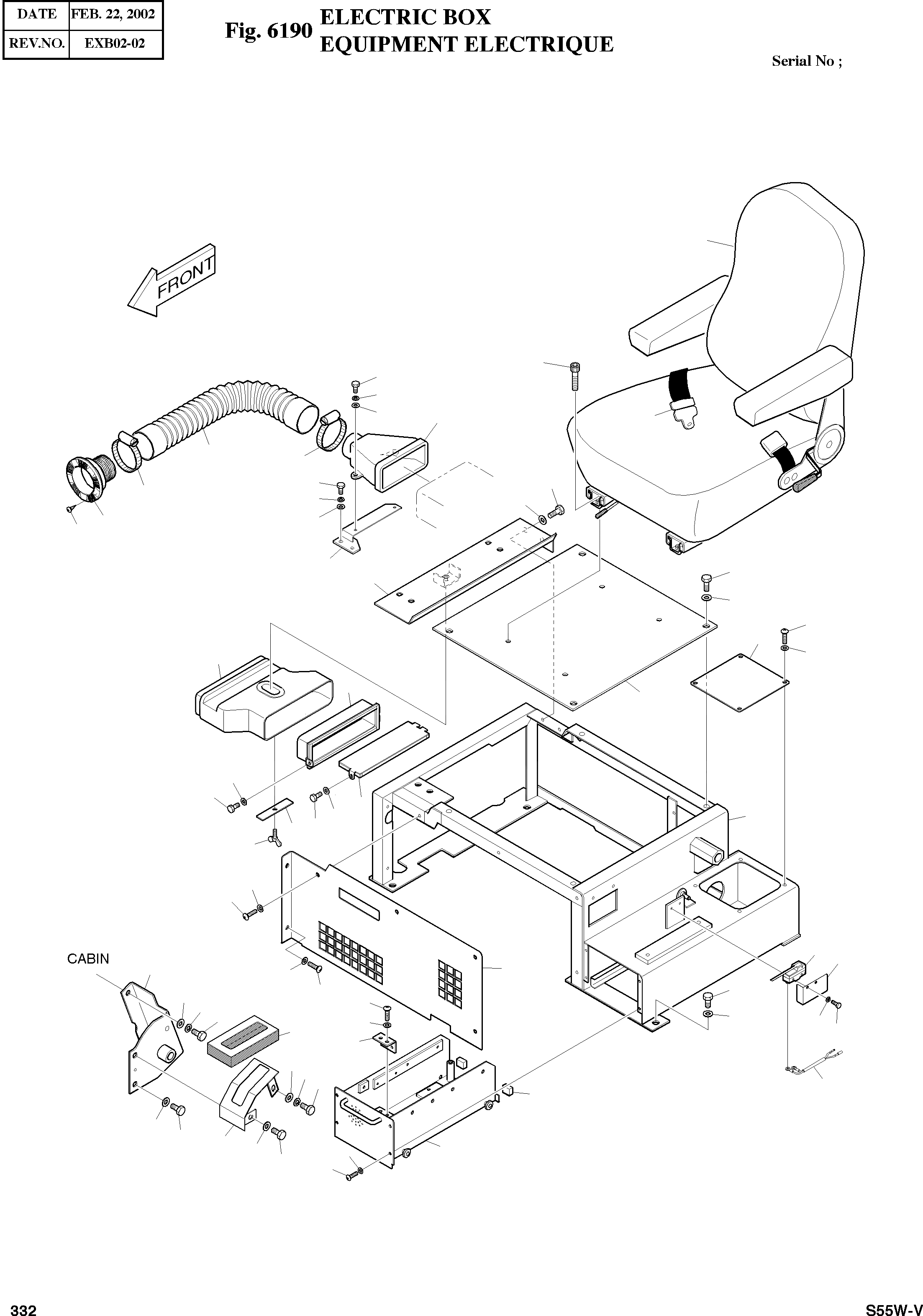 | DATE | FEB. 22, 2002 |
|---|---|
| REV.NO. | EXB02-02 |

Fig. 6190 ELECTRIC BOX
EQUIPMENT ELECTRIQUE

Serial No ;

FRONT

CABIN

332

S55W-V