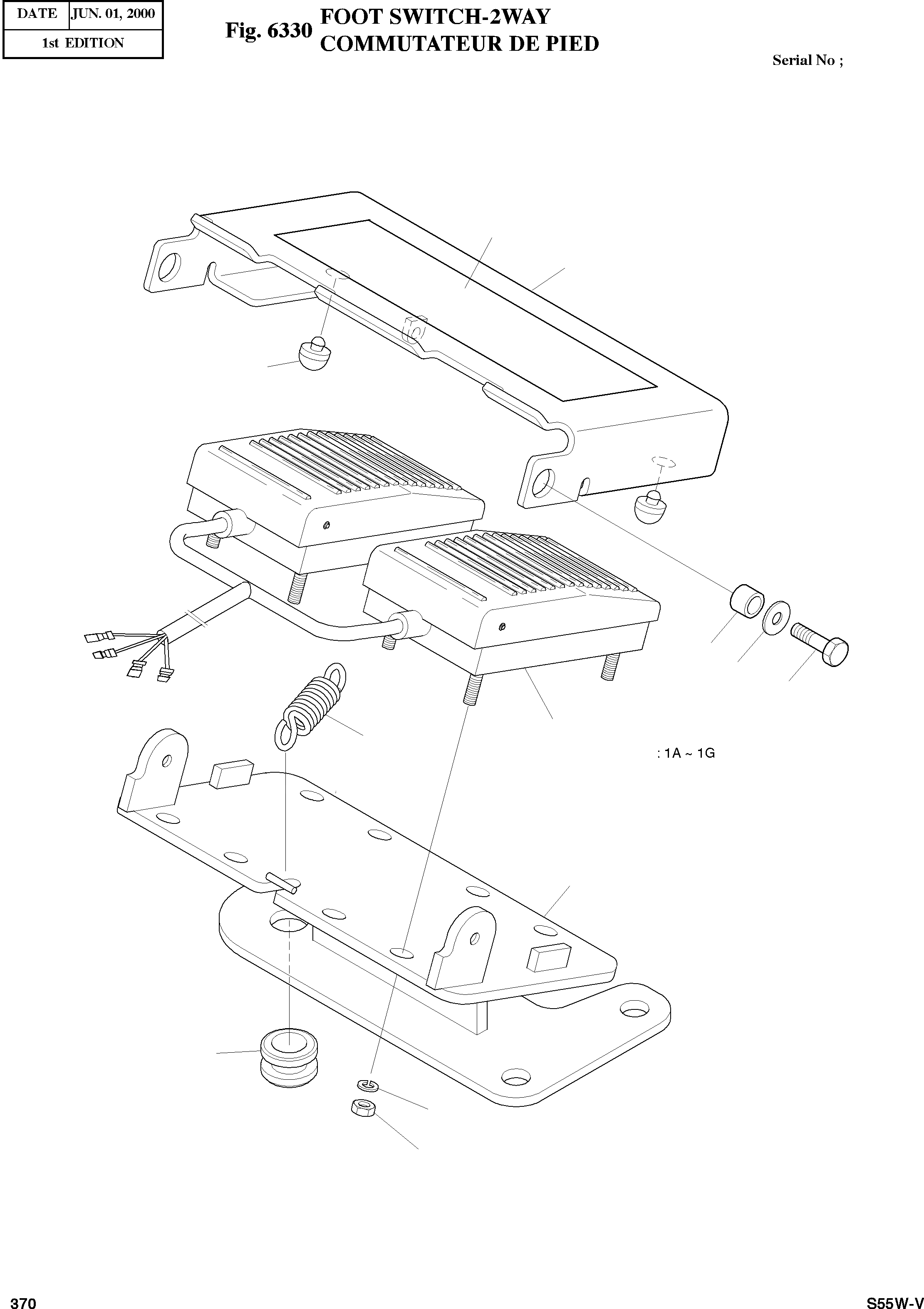 | DATE | JUN. 01, 2000 |
|---|---|
| 1st EDITION | |

Fig. 6330 FOOT SWITCH-2WAY
COMMUTATEUR DE PIED

Serial No ;

: 1A ~ 1G

370

S55W-V