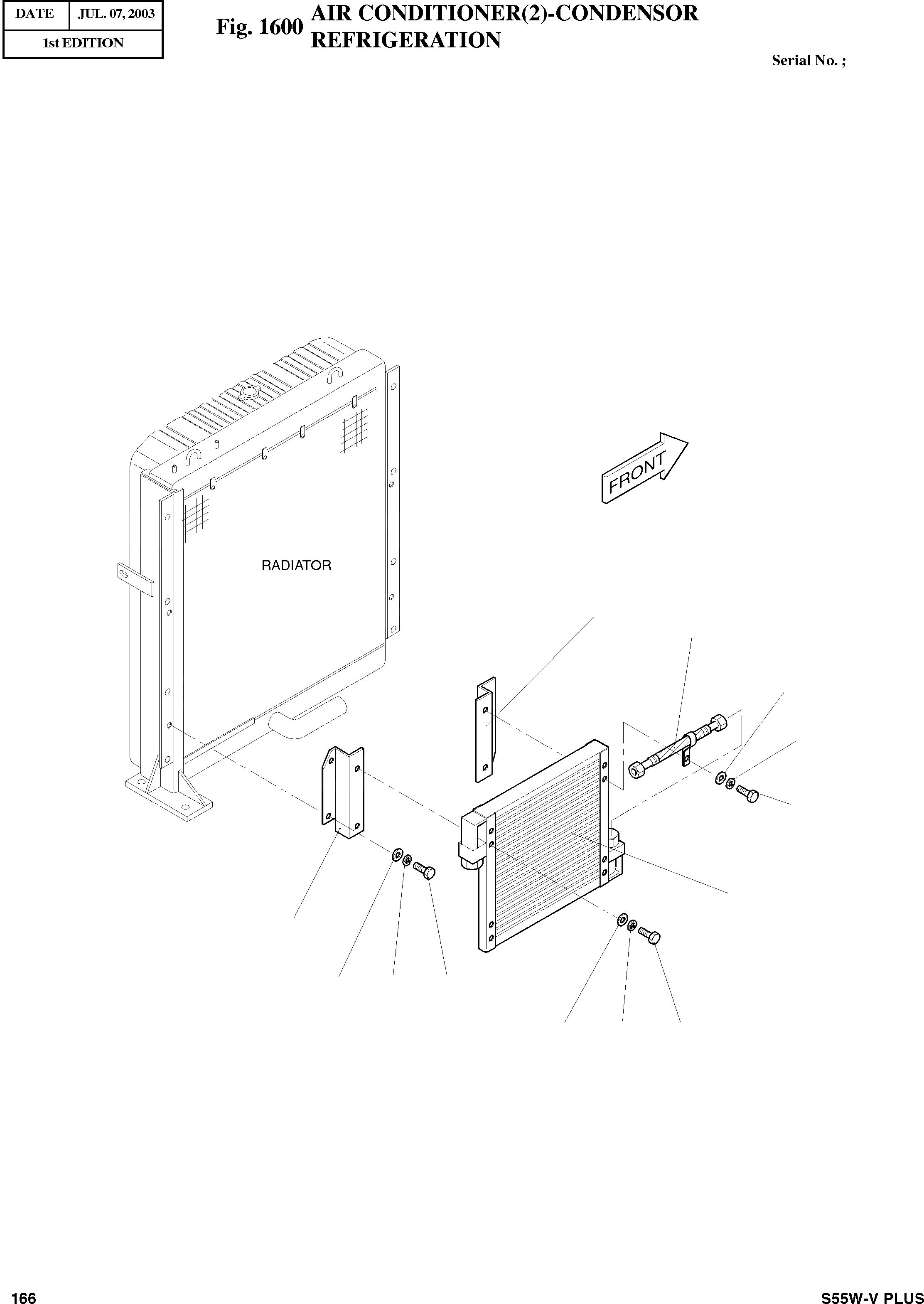 | DATE | JUL. 07, 2003 |
|---|---|
| 1st EDITION | |

Fig. 1600 AIR CONDITIONER(2)-CONDENSOR REFRIGERATION

Serial No. ;

FRONT

RADIATOR

166

S55W-V PLUS