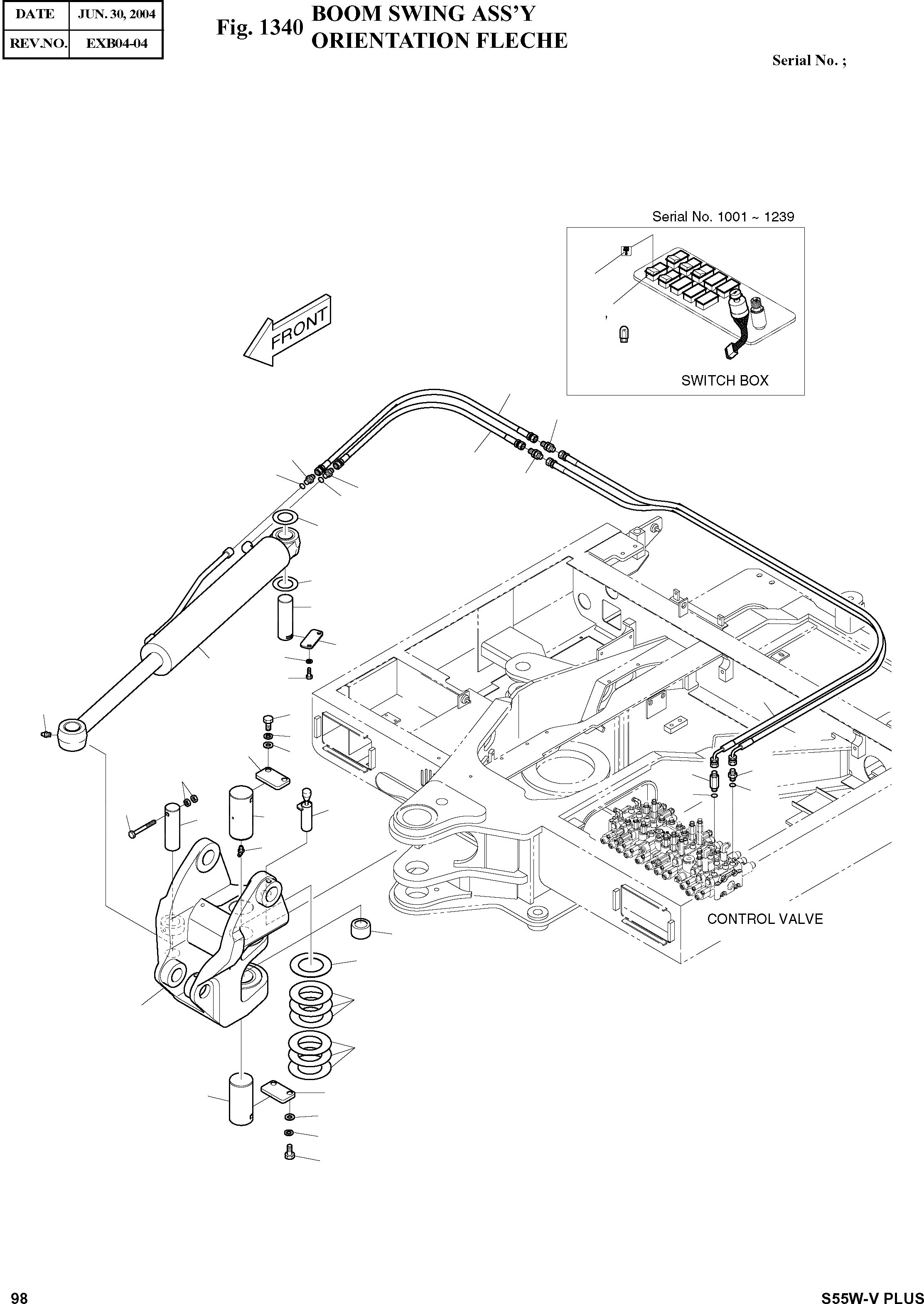 | DATE | JUN. 30, 2004 |
|---|---|
| REV.NO. | EXB04-04 |

Fig. 1340 BOOM SWING ASS'Y
ORIENTATION FLECHE

Serial No. ;

Serial No. 1001 ~ 1239

SWITCH BOX

FRONT

CONTROL VALVE

98

S55W-V PLUS