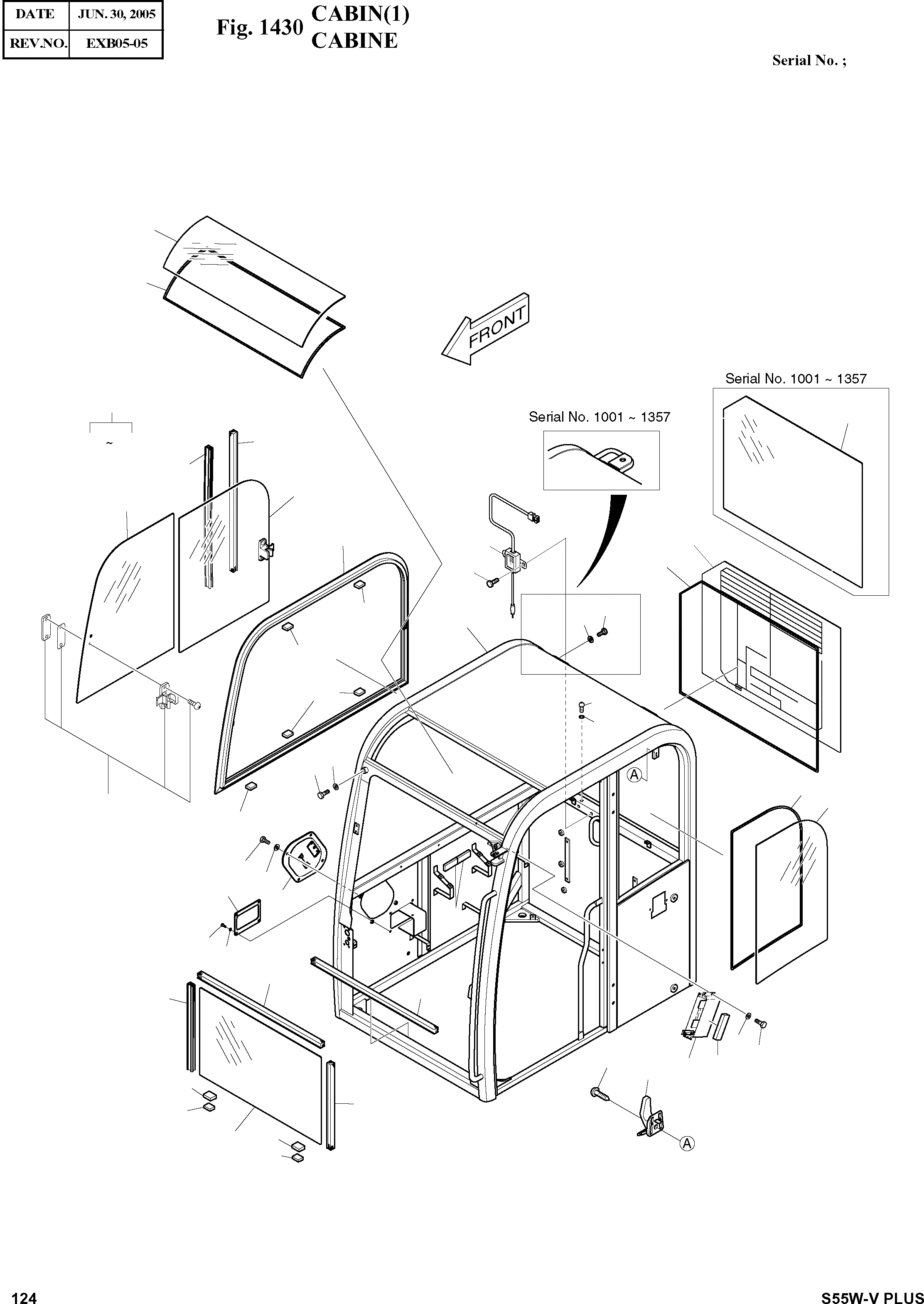 | DATE | JUN. 30, 2005 |
|---|---|
| REV.NO. | EXB05-05 |

Fig. 1430 CABIN(1) CABINE

Serial No. ;

FRONT

Serial No. 1001 ~ 1357

Serial No. 1001 ~ 1357

~

A

A

124

S55W-V PLUS