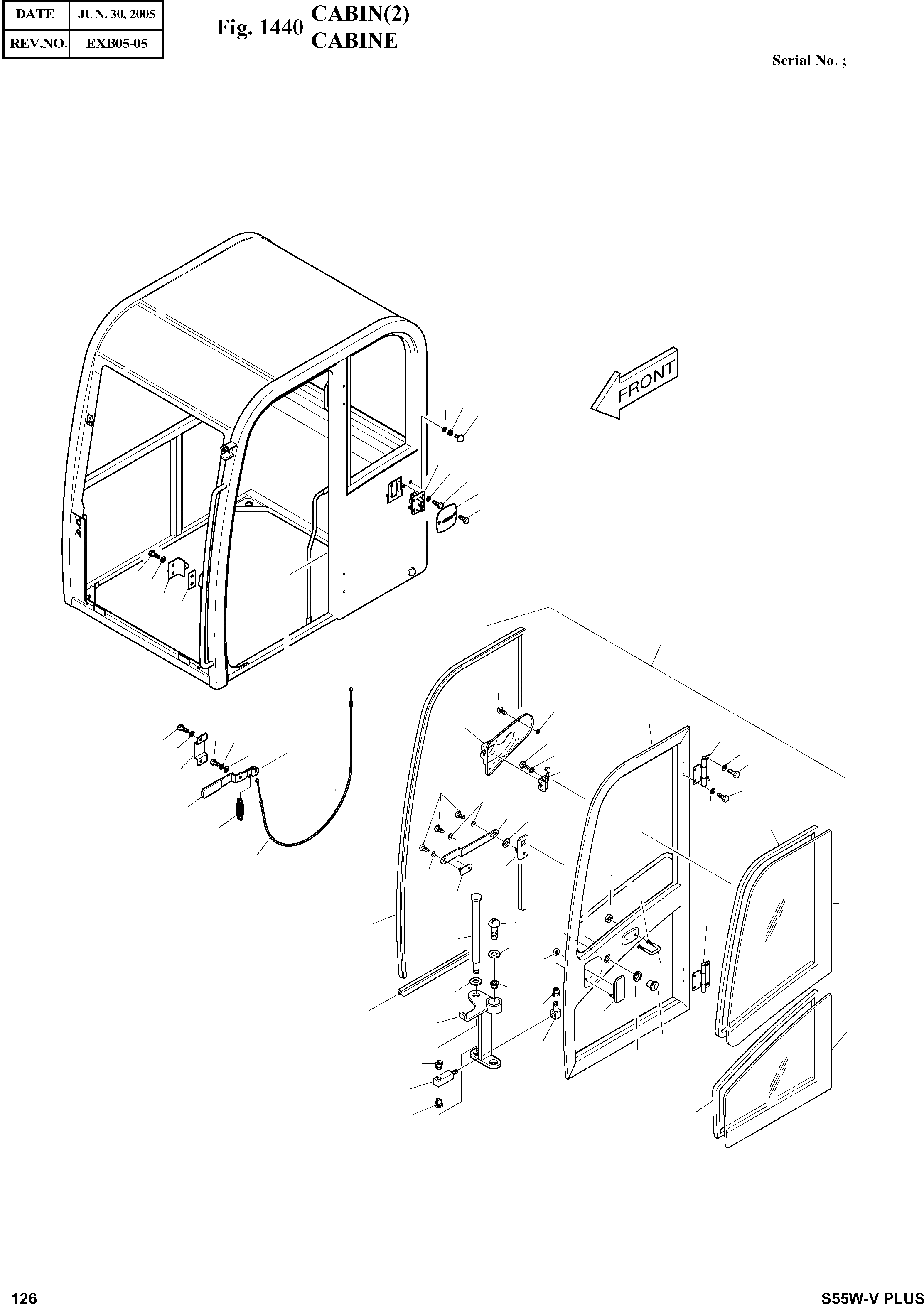 | DATE | JUN. 30, 2005 |
|---|---|
| REV.NO. | EXB05-05 |

Fig. 1440 CABIN(2)
CABINE

Serial No. ;

FRONT

126

S55W-V PLUS