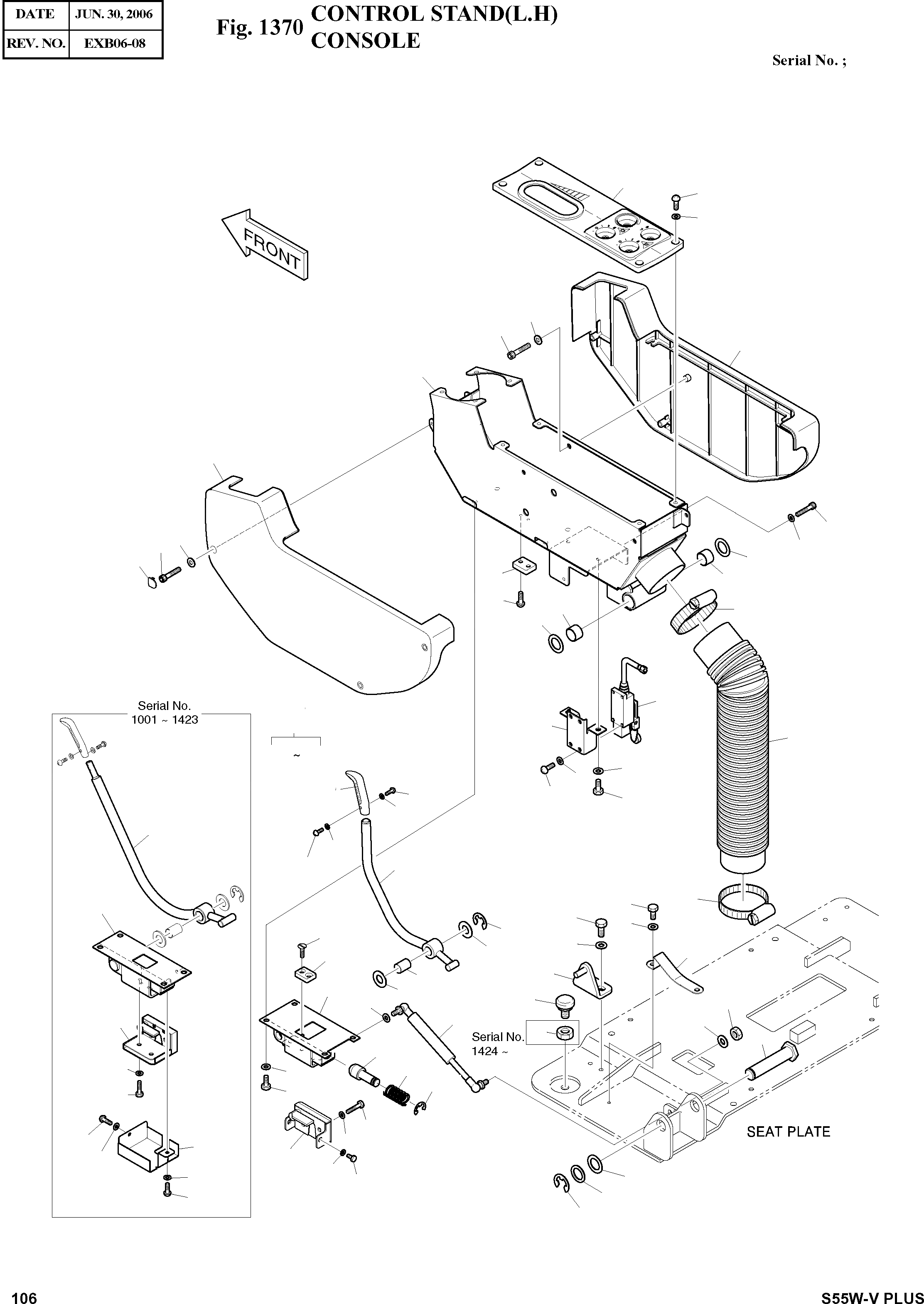 | DATE | JUN. 30, 2006 |
|---|---|
| REV. NO. | EXB06-08 |

Fig. 1370 CONTROL STAND(L.H) CONSOLE

Serial No. ;

FRONT

Serial No. 1001 ~ 1423

~

Serial No. 1424 ~

SEAT PLATE

106

S55W-V PLUS