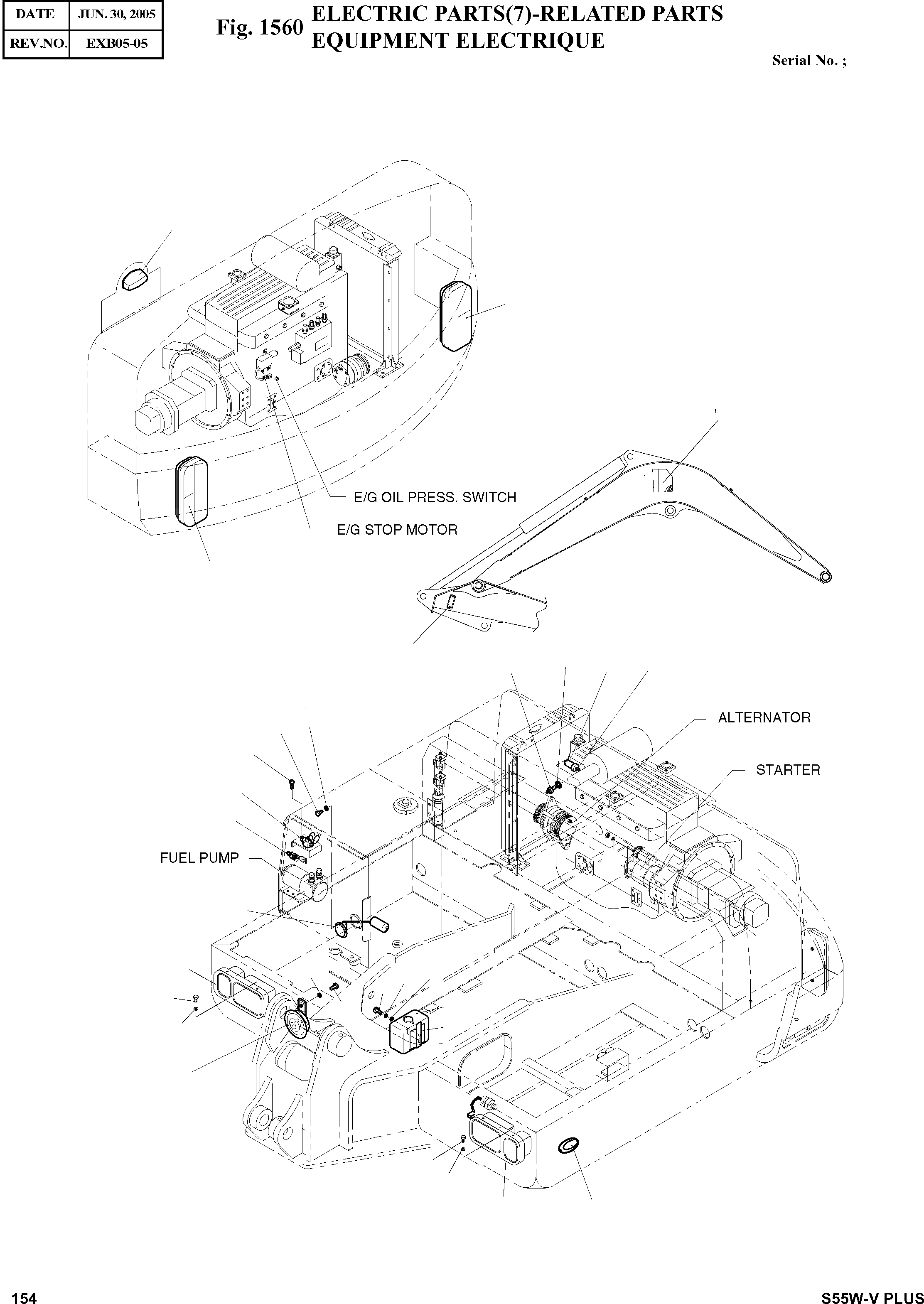 | DATE | JUN. 30, 2005 |
|---|---|
| REV.NO. | EXB05-05 |

Fig. 1560 ELECTRIC PARTS(7)-RELATED PARTS
EQUIPMENT ELECTRIQUE

Serial No. ;

E/G OIL PRESS. SWITCH

E/G STOP MOTOR

ALTERNATOR

STARTER

FUEL PUMP

154

S55W-V PLUS