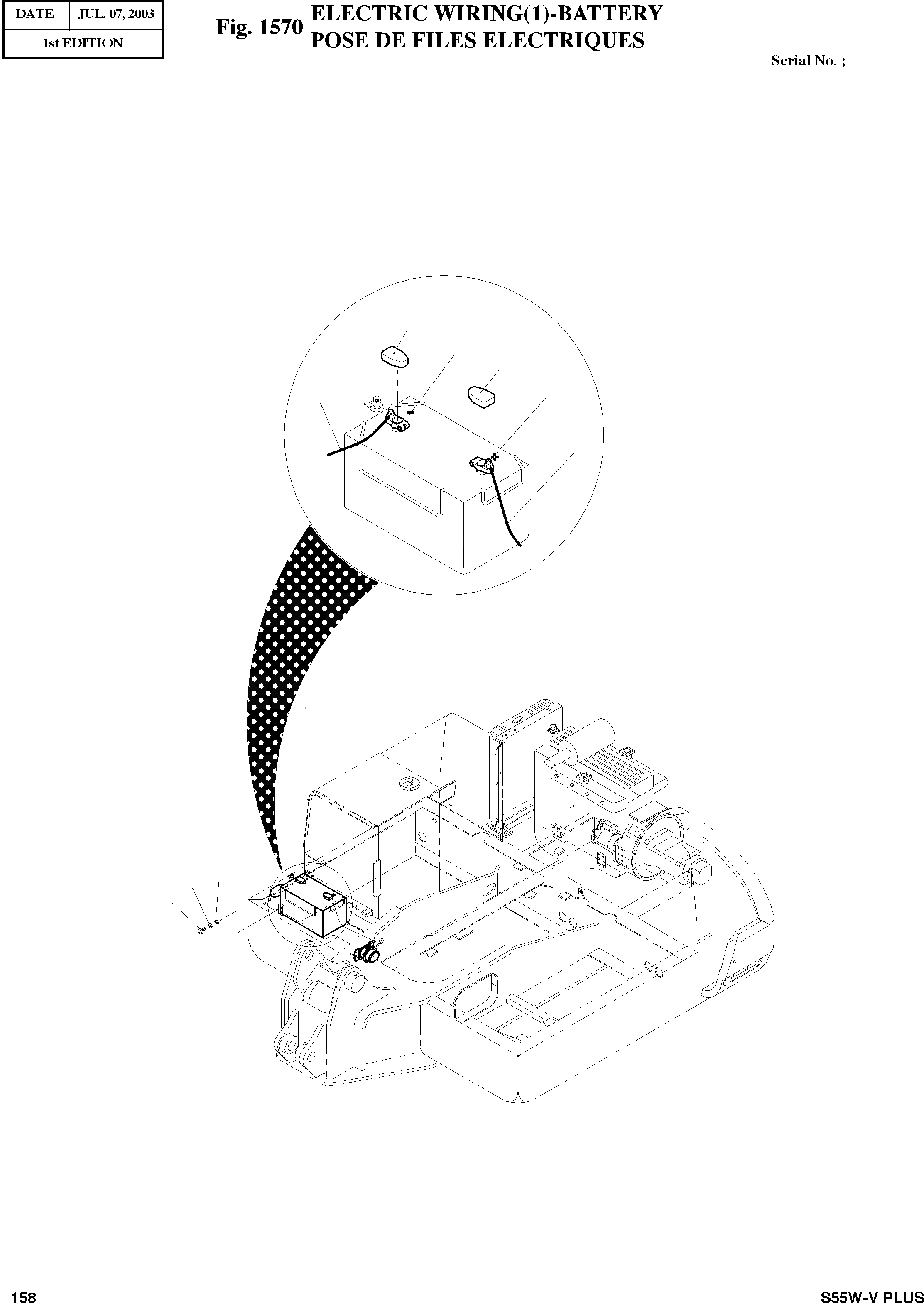 | DATE | JUL. 07, 2003 |
|---|---|
| 1st EDITION | |

Fig. 1570 ELECTRIC WIRING(1)-BATTERY
POSE DE FILES ELECTRIQUES

Serial No. ;

−

+

158

S55W-V PLUS