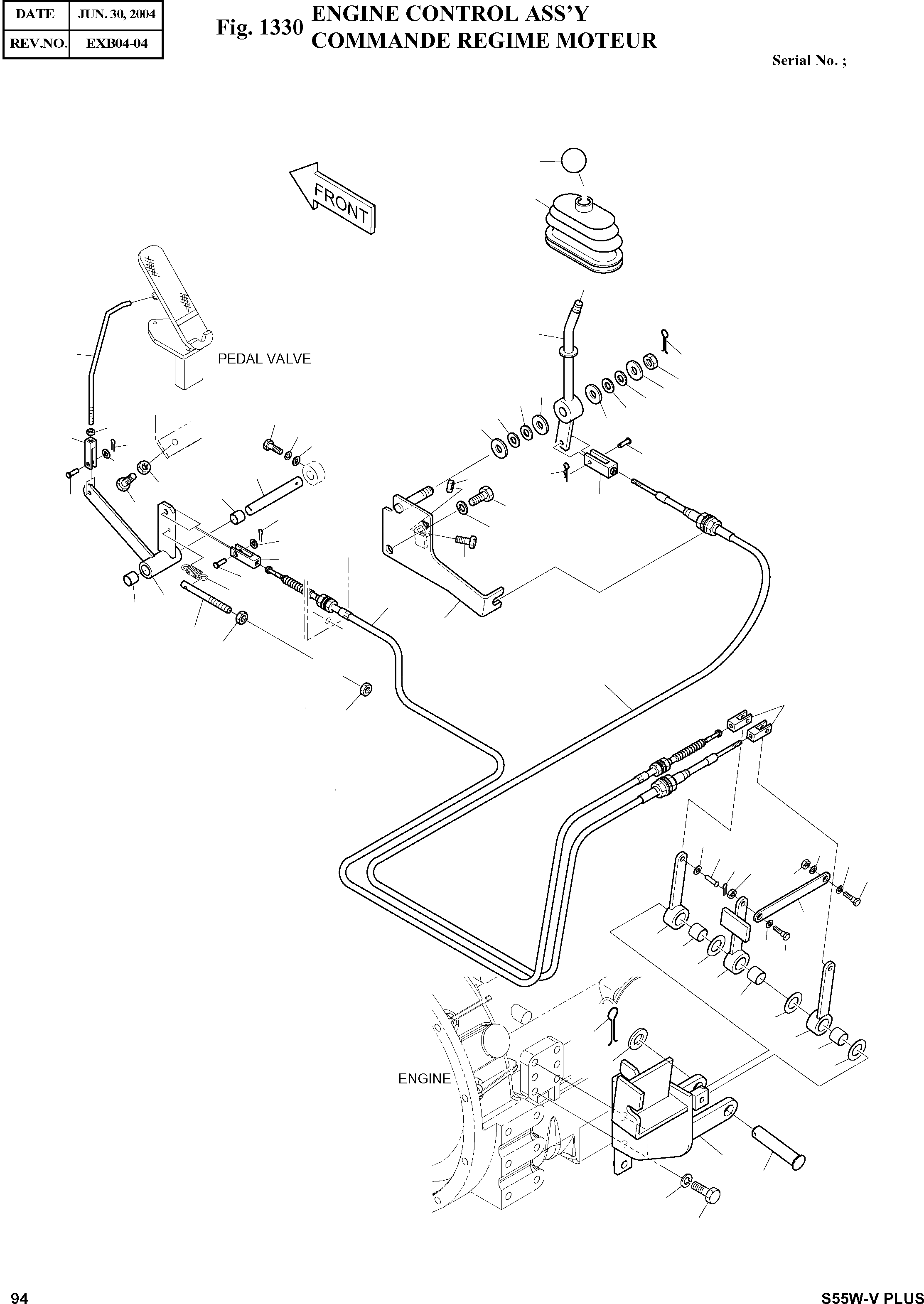 | DATE | JUN. 30, 2004 |
|---|---|
| REV.NO. | EXB04-04 |

Fig. 1330 ENGINE CONTROL ASS'Y
COMMANDE REGIME MOTEUR

Serial No. ;

FRONT

PEDAL VALVE

ENGINE

94

S55W-V PLUS