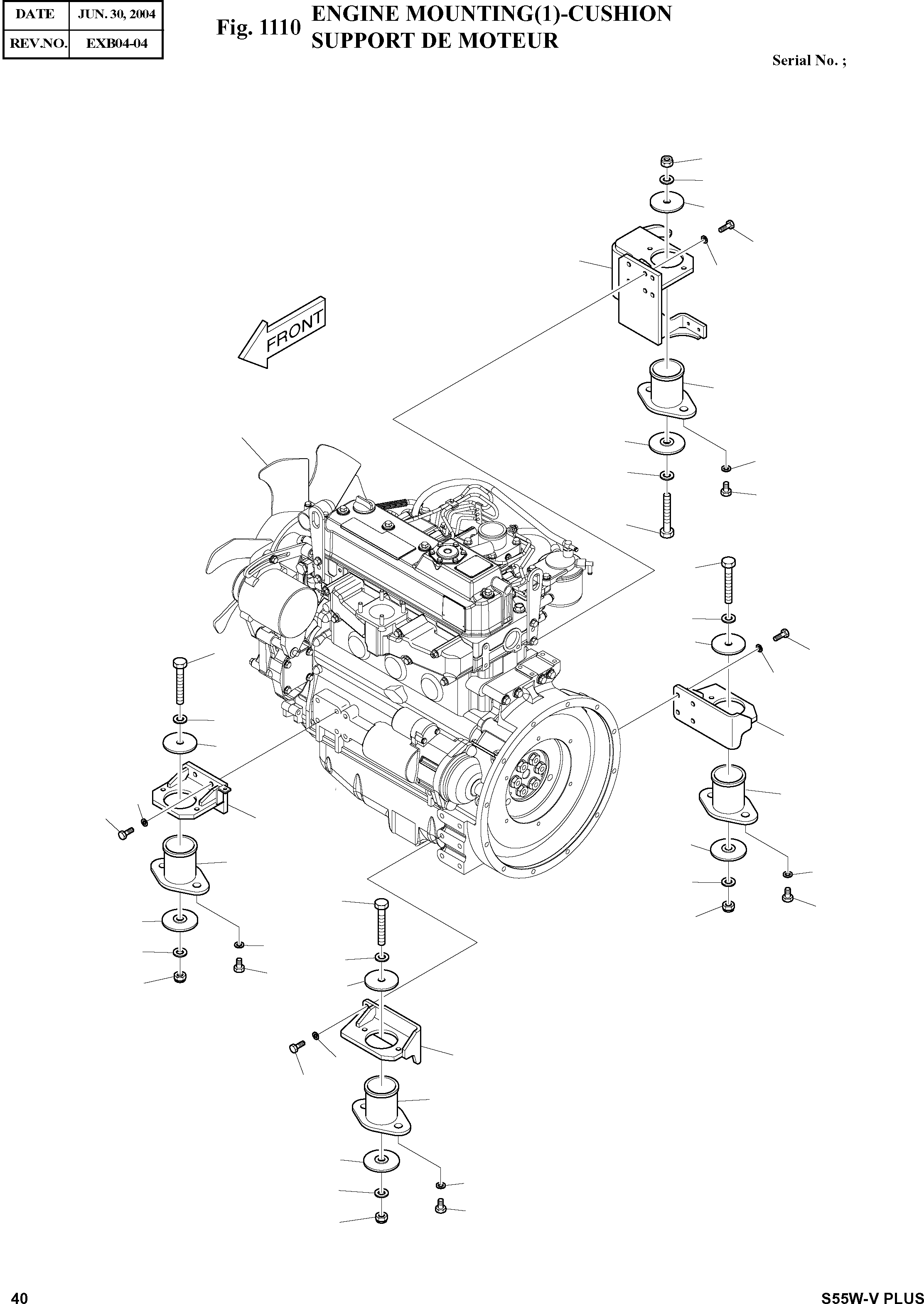 | DATE | JUN. 30, 2004 |
|---|---|
| REV.NO. | EXB04-04 |

Fig. 1110 ENGINE MOUNTING(1)-CUSHION
SUPPORT DE MOTEUR

Serial No. ;

FRONT

40

S55W-V PLUS