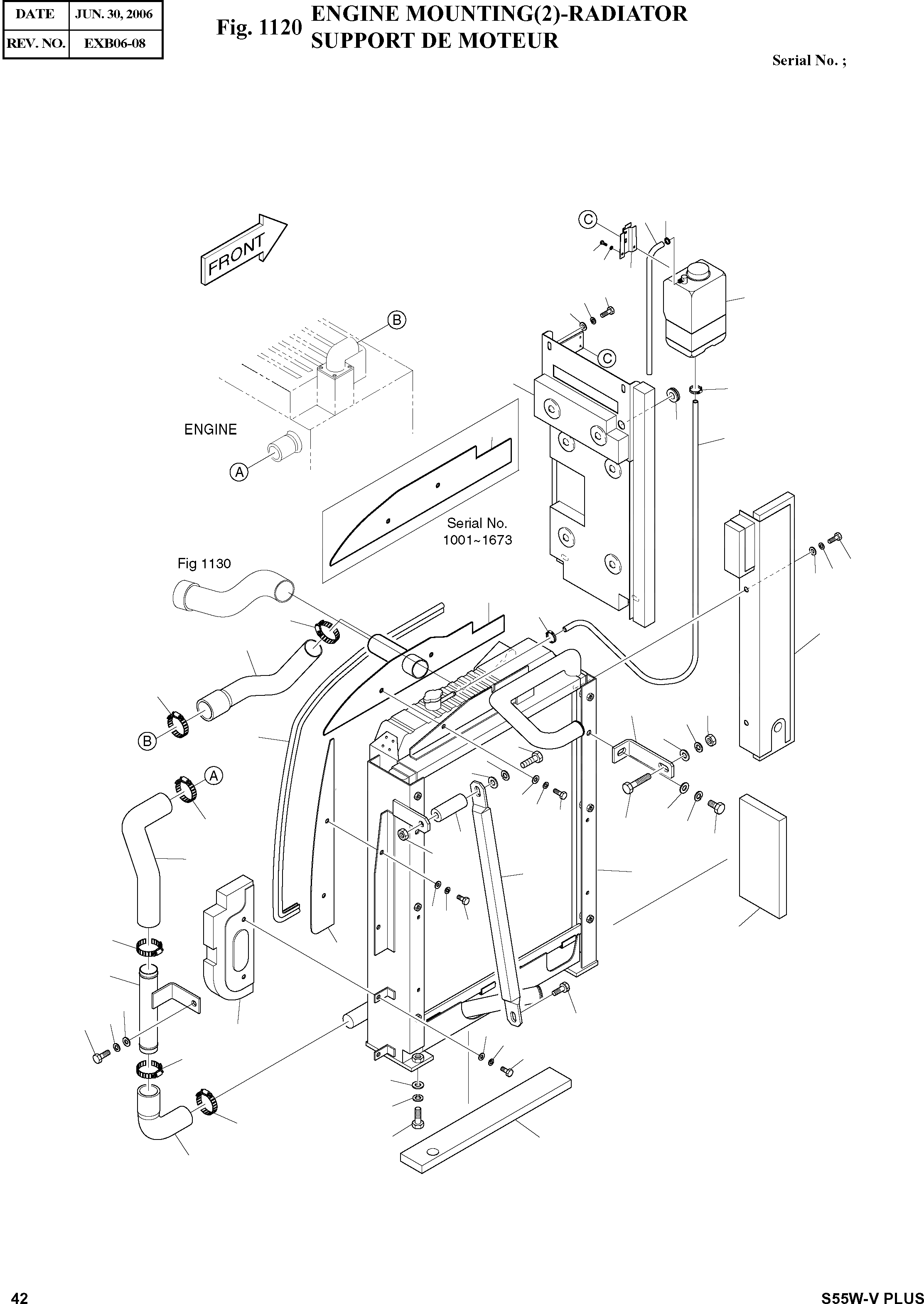 | DATE | JUN. 30, 2006 |
|---|---|
| REV. NO. | EXB06-08 |

Fig. 1120 ENGINE MOUNTING(2)-RADIATOR SUPPORT DE MOTEUR

Serial No. ;

FRONT

C

B

C

ENGINE

A

Serial No. 1001~1673

Fig 1130

B

A

42

S55W-V PLUS