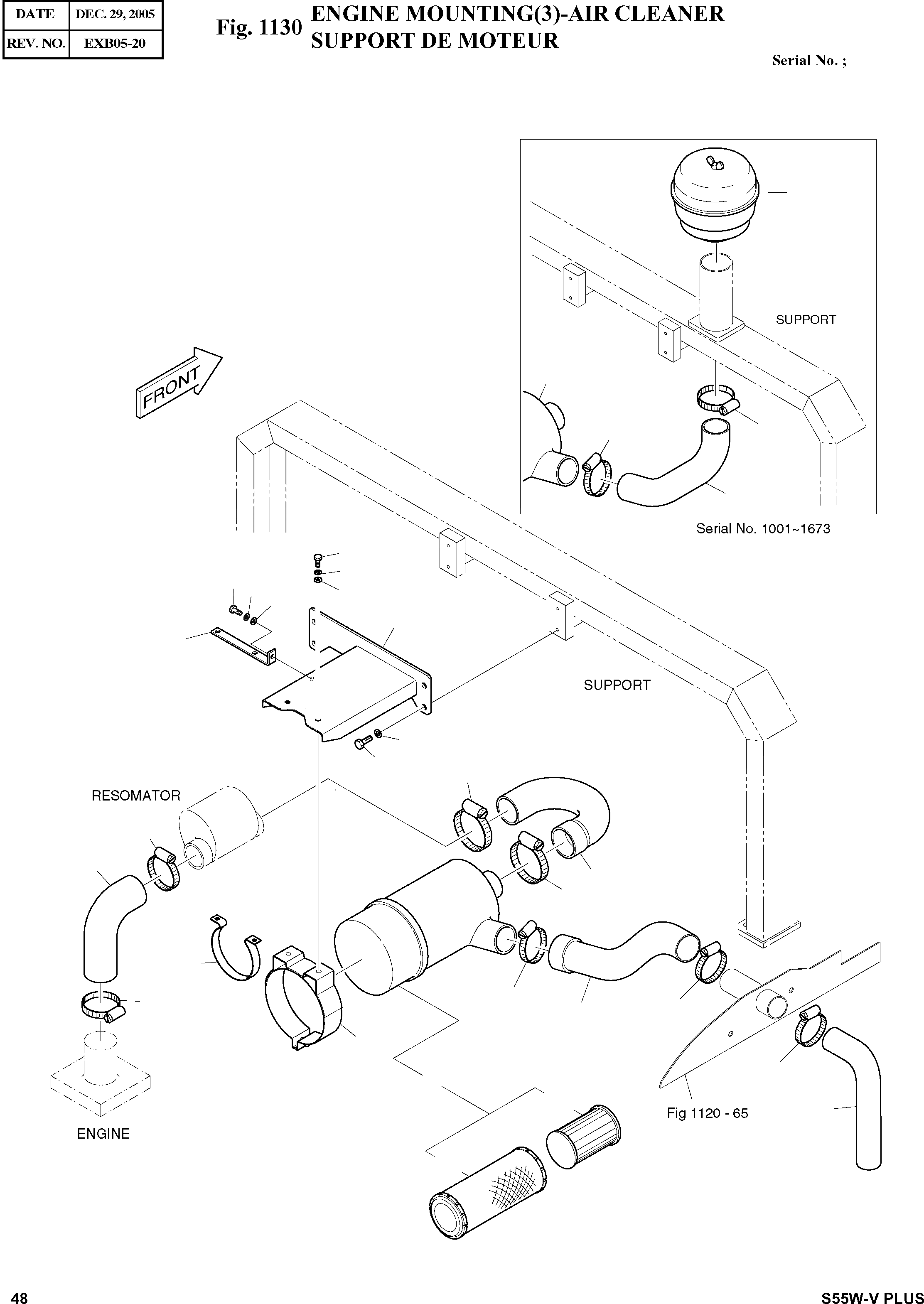 | DATE | DEC. 29, 2005 |
|---|---|
| REV. NO. | EXB05-20 |

Fig. 1130 ENGINE MOUNTING(3)-AIR CLEANER
SUPPORT DE MOTEUR

Serial No. ;

SUPPORT

Serial No. 1001~1673

FRONT

SUPPORT

RESOMATOR

ENGINE

Fig 1120 - 65

48

S55W-V PLUS