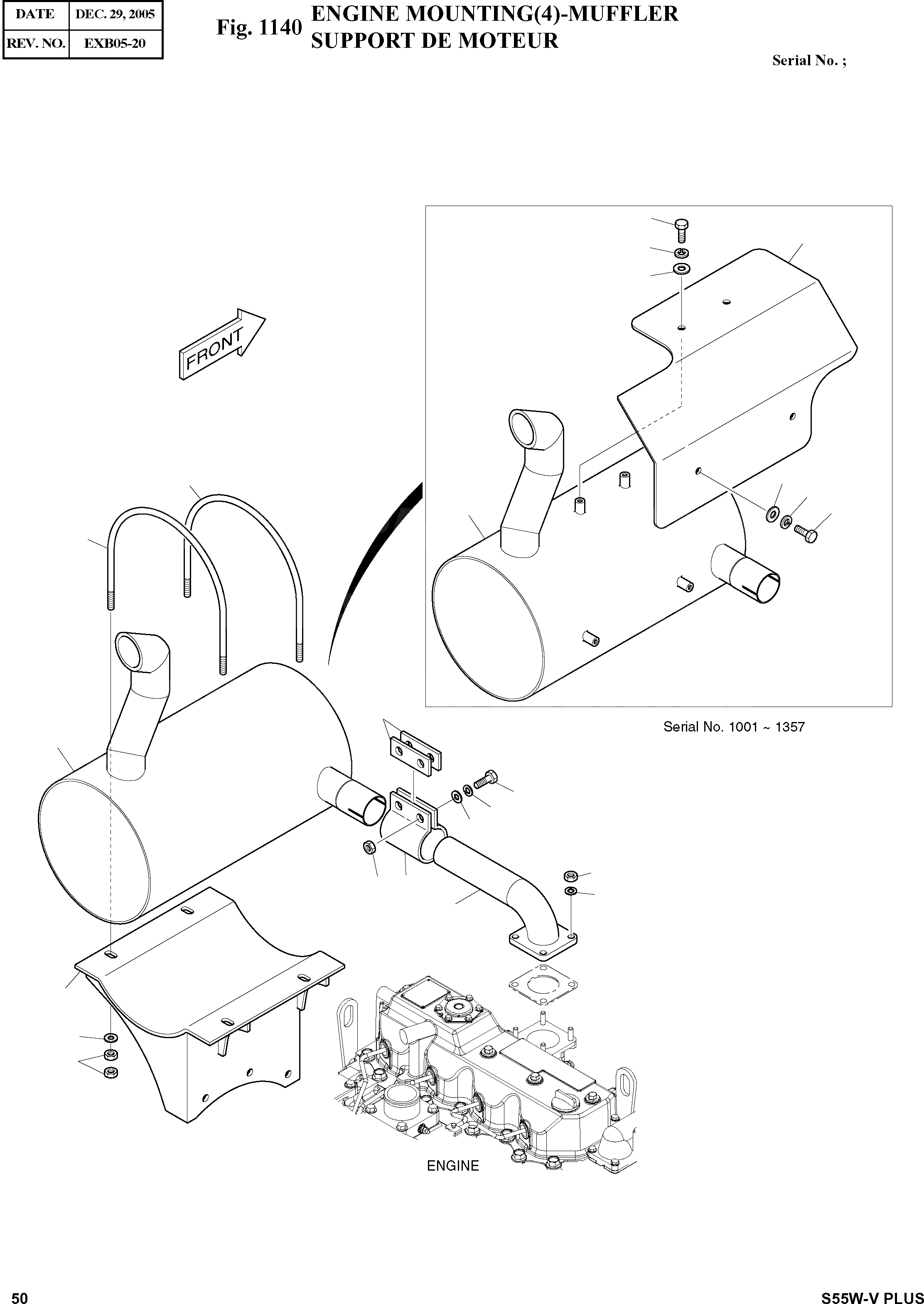 | DATE | DEC. 29, 2005 |
|---|---|
| REV. NO. | EXB05-20 |

Fig. 1140 ENGINE MOUNTING(4)-MUFFLER
SUPPORT DE MOTEUR

Serial No. ;

FRONT

Serial No. 1001 ~ 1357

ENGINE

50

S55W-V PLUS