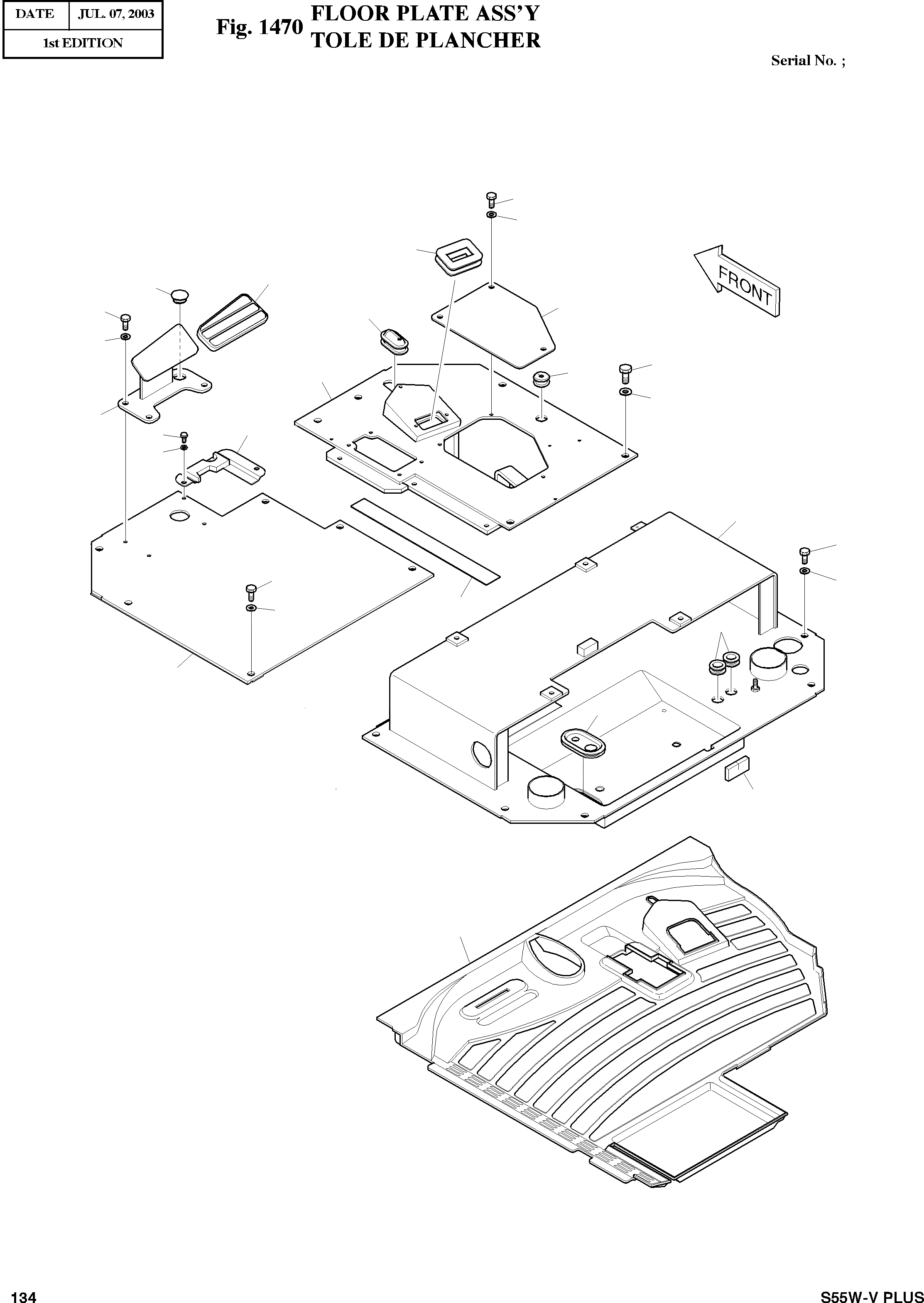 | DATE | JUL. 07, 2003 |
|---|---|
| 1st EDITION | |

Fig. 1470 FLOOR PLATE ASS'Y
TOLE DE PLANCHER

Serial No. ;

FRONT

134

S55W-V PLUS