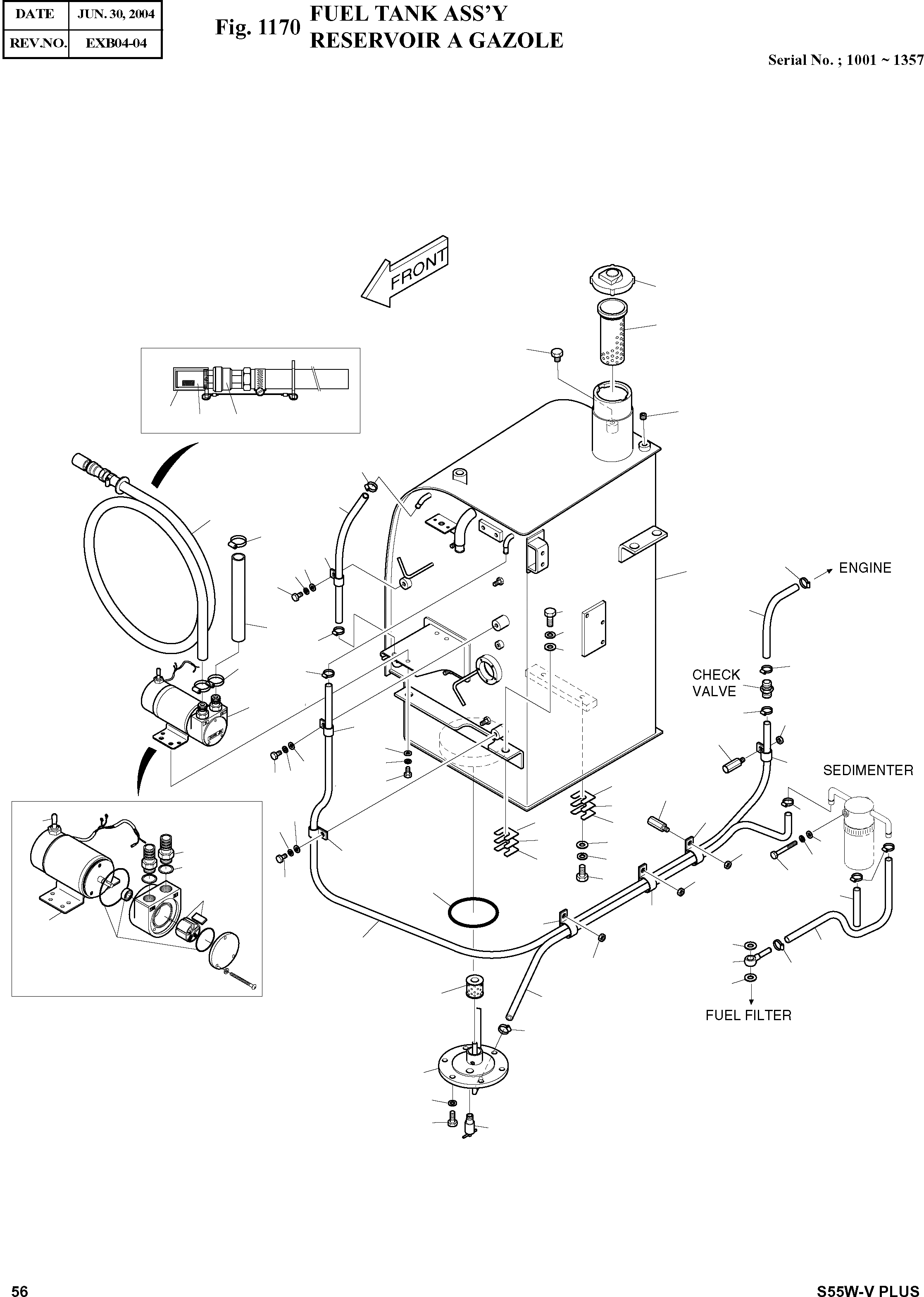 | DATE | JUN. 30, 2004 |
|---|---|
| REV.NO. | EXB04-04 |

Fig. 1170 FUEL TANK ASS'Y
RESERVOIR A GAZOLE

Serial No. ; 1001 ~ 1357

FRONT

ENGINE

CHECK VALVE

SEDIMENTER

FUEL FILTER

56

S55W-V PLUS