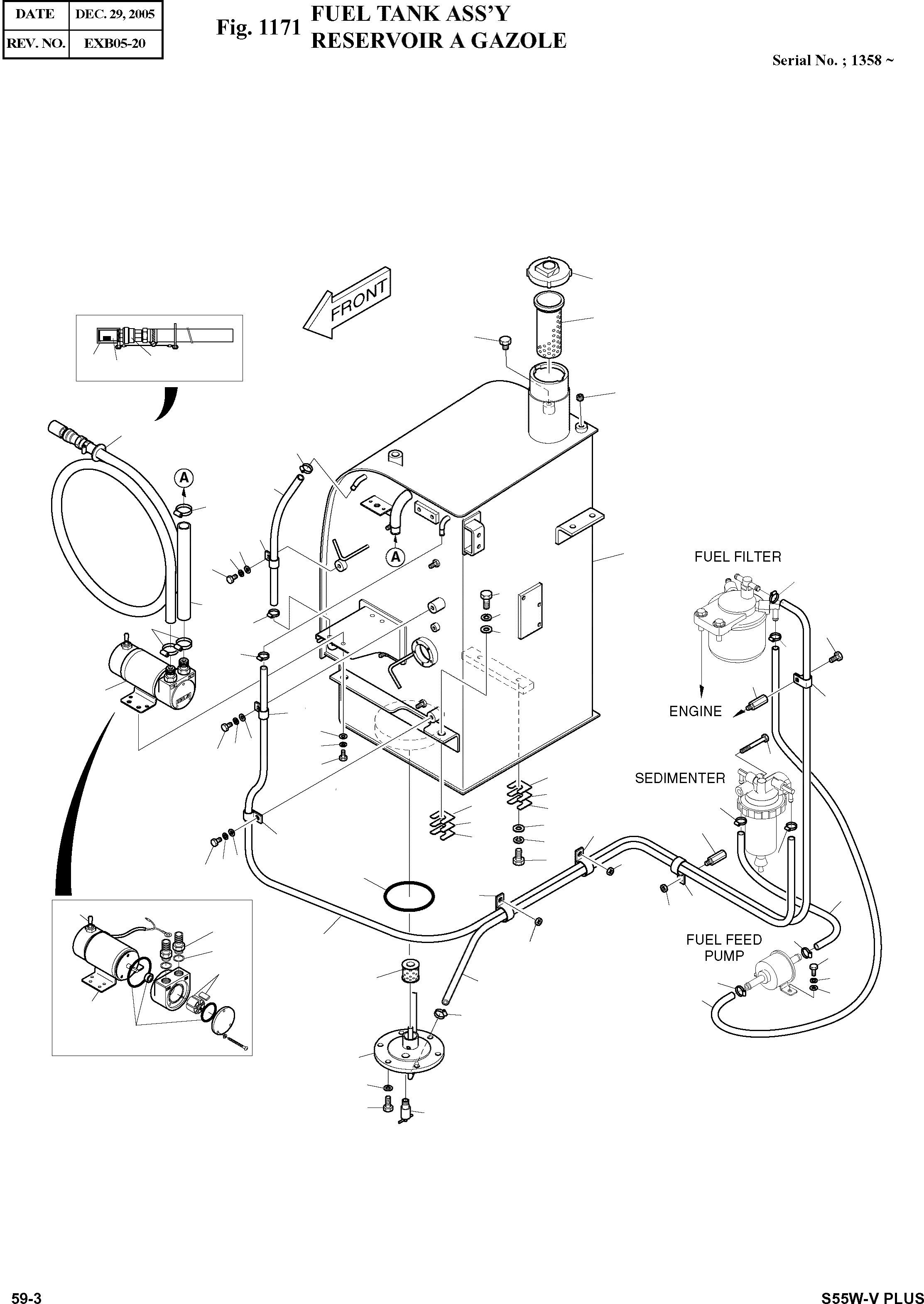 | DATE | DEC. 29, 2005 |
|---|---|
| REV. NO. | EXB05-20 |

Fig. 1171 FUEL TANK ASS'Y
RESERVOIR A GAZOLE

Serial No. ; 1358 ~

FRONT

A

A

FUEL FILTER

ENGINE

SEDIMENTER

FUEL FEED PUMP

59-3

S55W-V PLUS