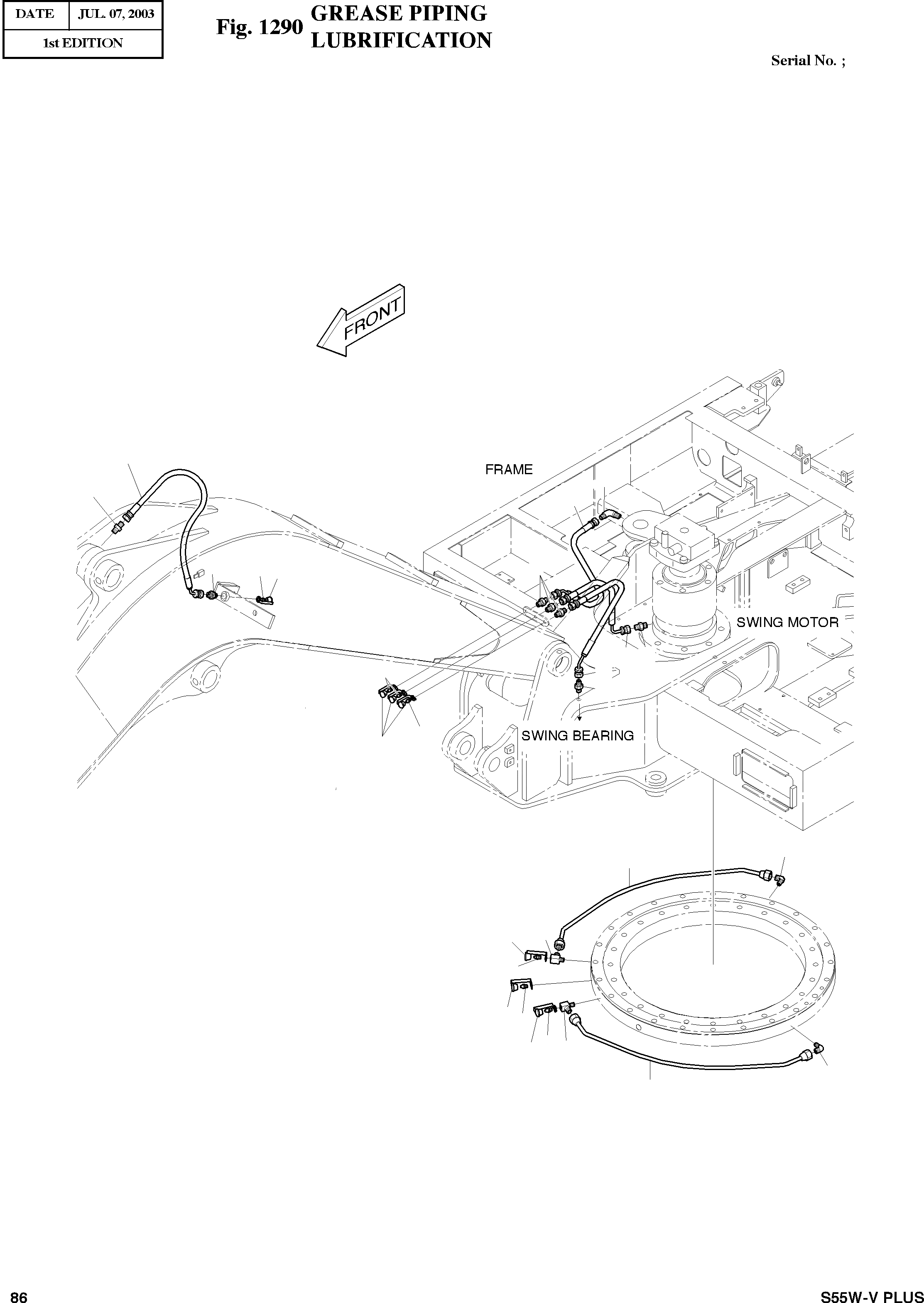 | DATE | JUL. 07, 2003 |
|---|---|
| 1st EDITION | |

Fig. 1290 GREASE PIPING LUBRIFICATION

Serial No. ;

FRONT

FRAME

SWING MOTOR

SWING BEARING

86

S55W-V PLUS