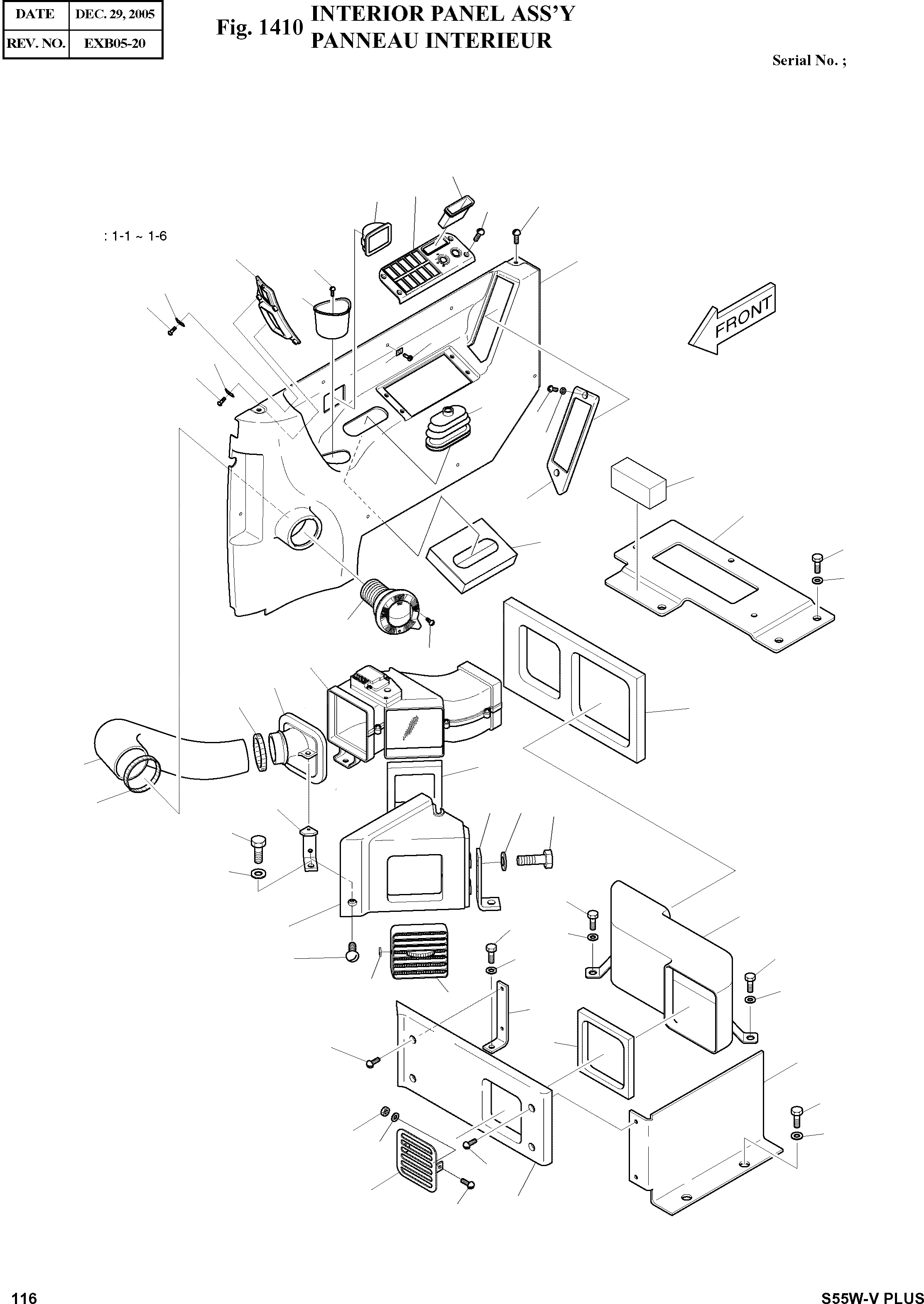 | DATE | DEC. 29, 2005 |
|---|---|
| REV. NO. | EXB05-20 |

Fig. 1410 INTERIOR PANEL ASS'Y
PANNEAU INTERIEUR

Serial No. ;

: 1-1 ~ 1-6

FRONT

116

S55W-V PLUS