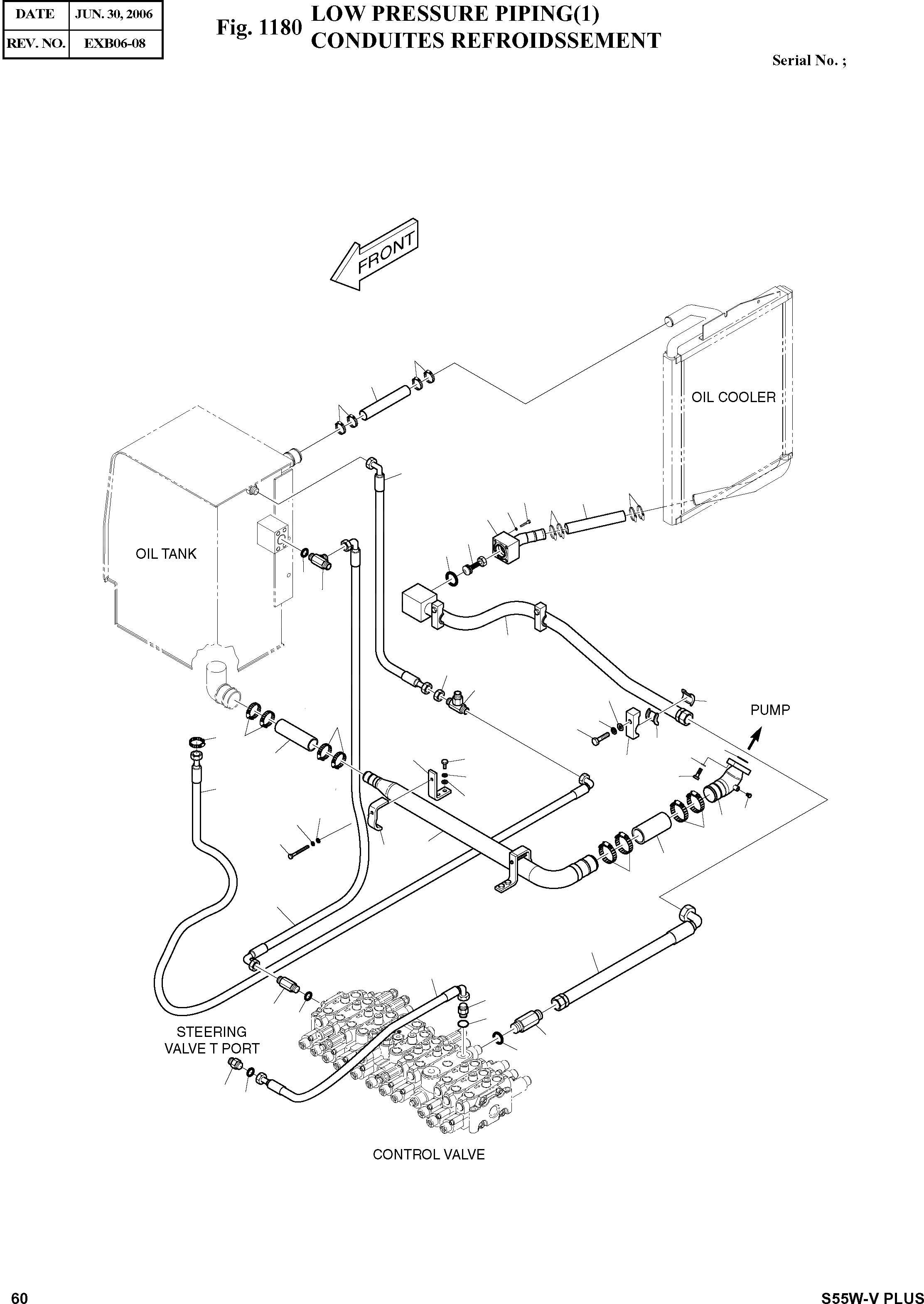 | DATE | JUN. 30, 2006 |
|---|---|
| REV. NO. | EXB06-08 |

Fig. 1180 LOW PRESSURE PIPING(1)
CONDUITES REFROIDSSEMENT

Serial No. ;

FRONT

OIL COOLER

OIL TANK

PUMP

STEERING
VALVE T PORT

CONTROL VALVE

60

S55W-V PLUS