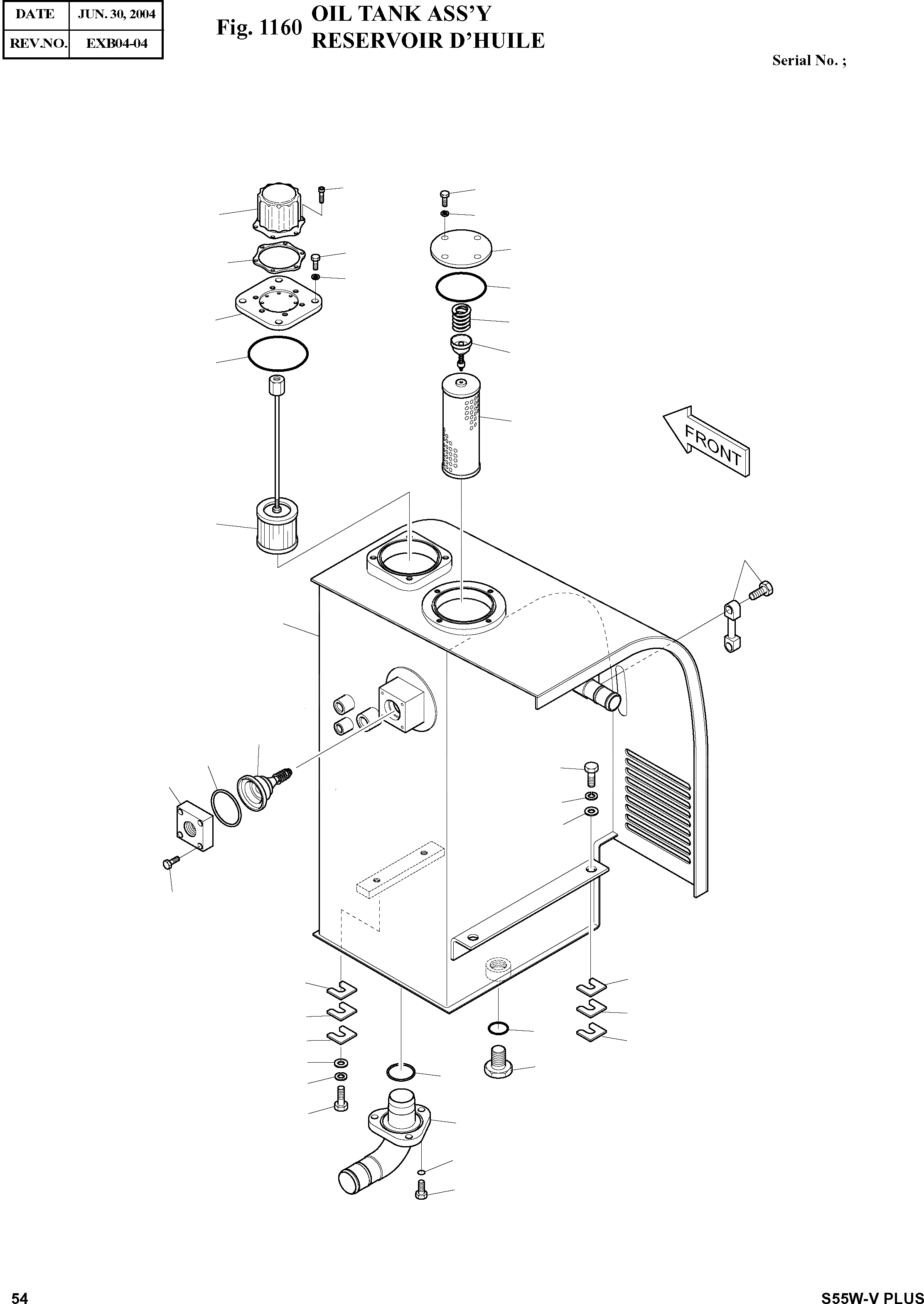 | DATE | JUN. 30, 2004 |
|---|---|
| REV.NO. | EXB04-04 |

Fig. 1160 OIL TANK ASS'Y
RESERVOIR D'HUILE

Serial No. ;

FRONT

54

S55W-V PLUS