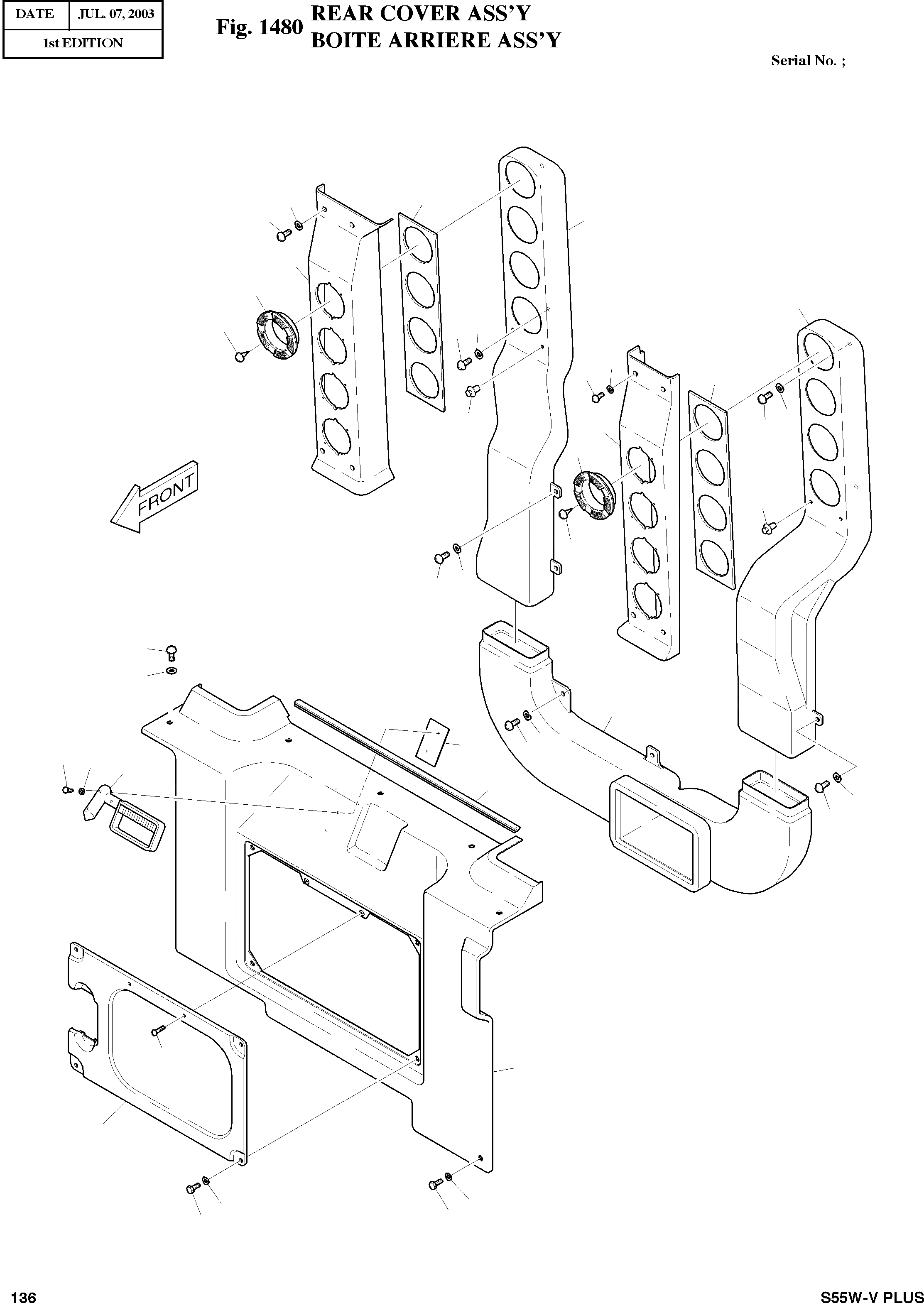 | DATE | JUL. 07, 2003 |
|---|---|
| 1st EDITION | |

Fig. 1480 REAR COVER ASS'Y
BOITE ARRIERE ASS'Y

Serial No. ;

FRONT

136

S55W-V PLUS