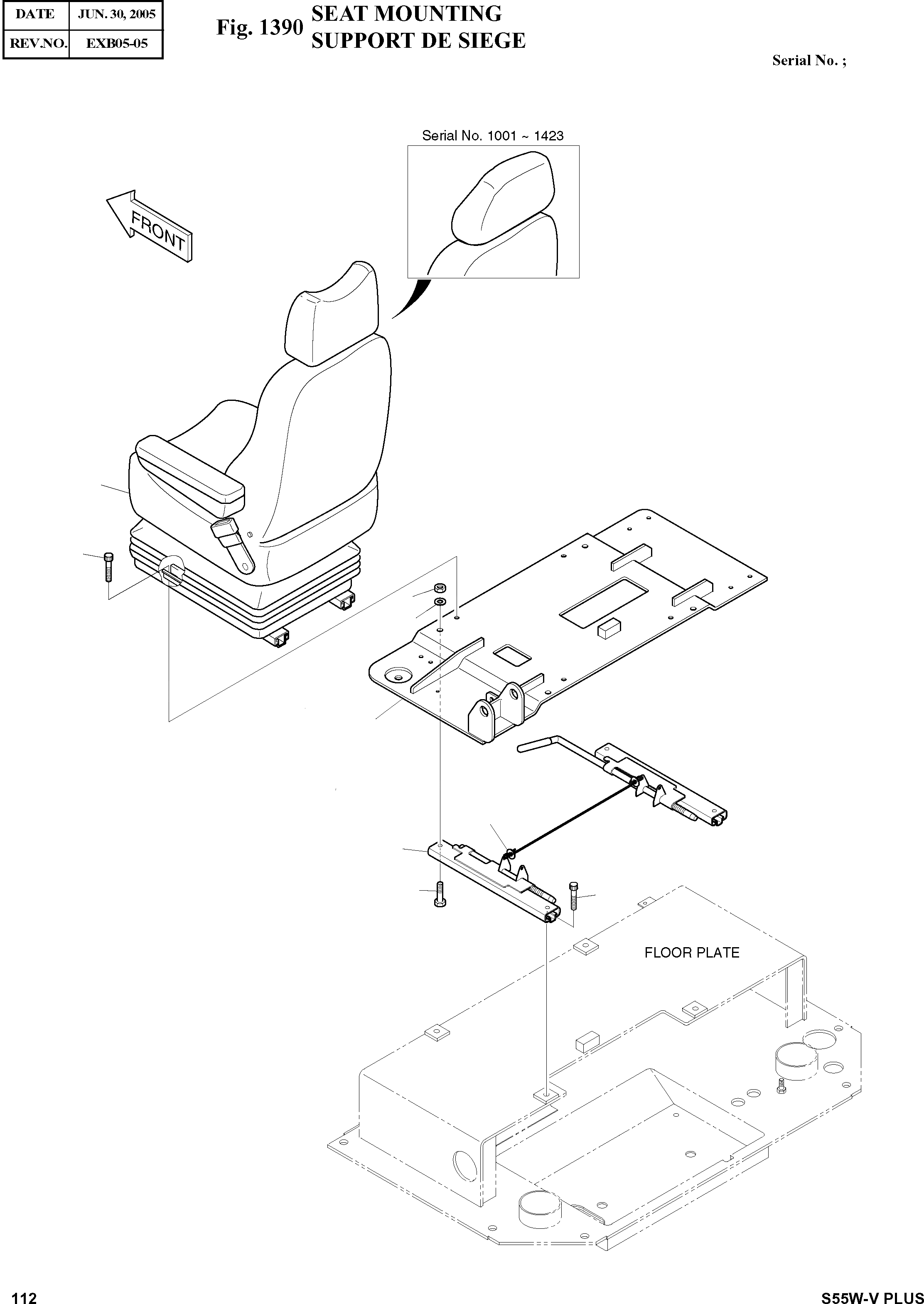 | DATE | JUN. 30, 2005 |
|---|---|
| REV.NO. | EXB05-05 |

Fig. 1390 SEAT MOUNTING
SUPPORT DE SIEGE

Serial No. ;

Serial No. 1001 ~ 1423

FRONT

FLOOR PLATE

112

S55W-V PLUS