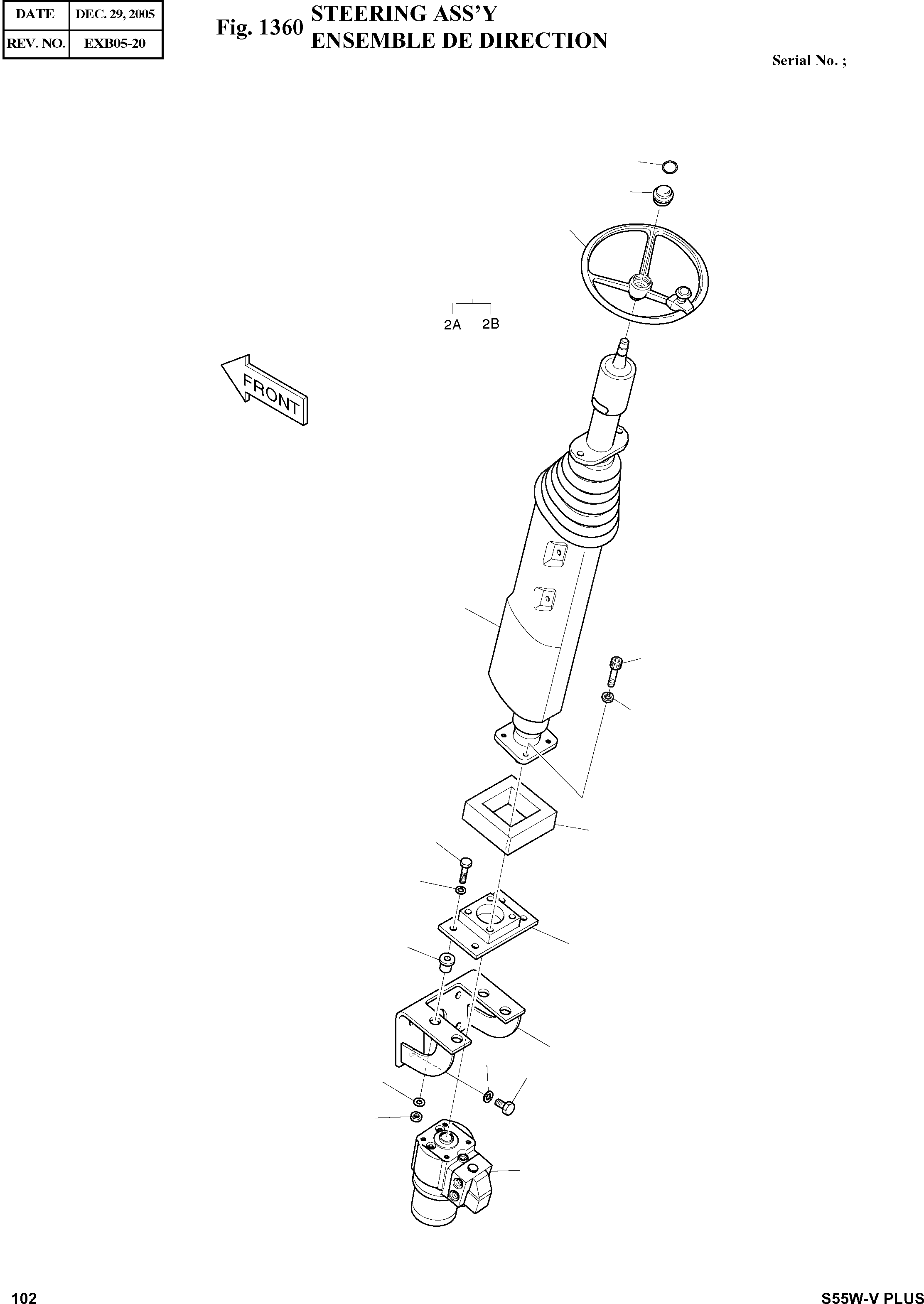 | DATE | DEC. 29, 2005 |
|---|---|
| REV. NO. | EXB05-20 |

Fig. 1360 STEERING ASS'Y
ENSEMBLE DE DIRECTION

Serial No. ;

2A 2B

FRONT

102

S55W-V PLUS