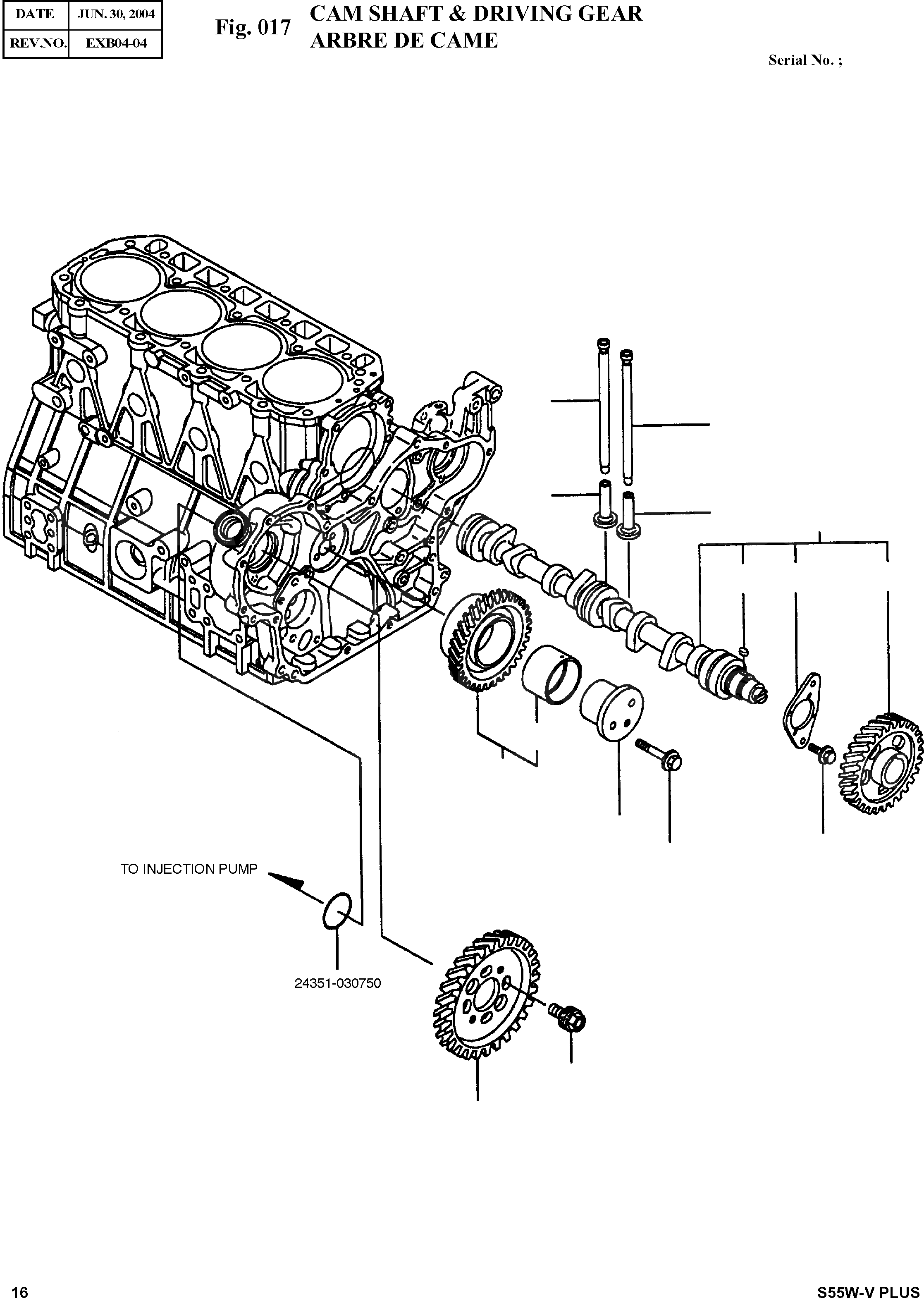 | DATE | JUN. 30, 2004 |
|---|---|
| REV.NO. | EXB04-04 |

Fig. 017 CAM SHAFT & DRIVING GEAR
ARBRE DE CAME

Serial No. ;

TO INJECTION PUMP

24351-030750

16

S55W-V PLUS