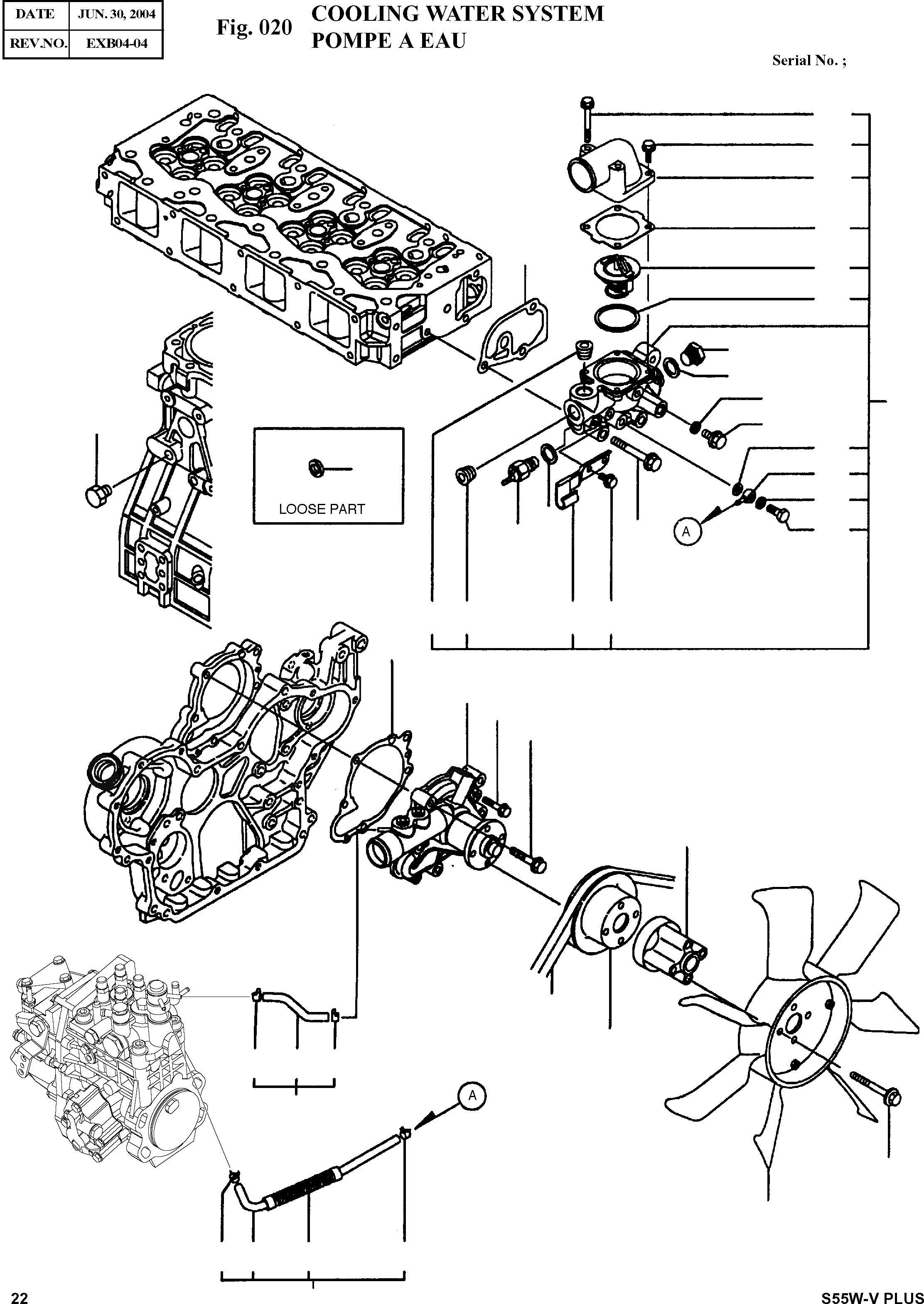 | DATE | JUN. 30, 2004 |
|---|---|
| REV.NO. | EXB04-04 |

Fig. 020 COOLING WATER SYSTEM
POMPE A EAU

Serial No. ;

LOOSE PART

A

A

22

S55W-V PLUS