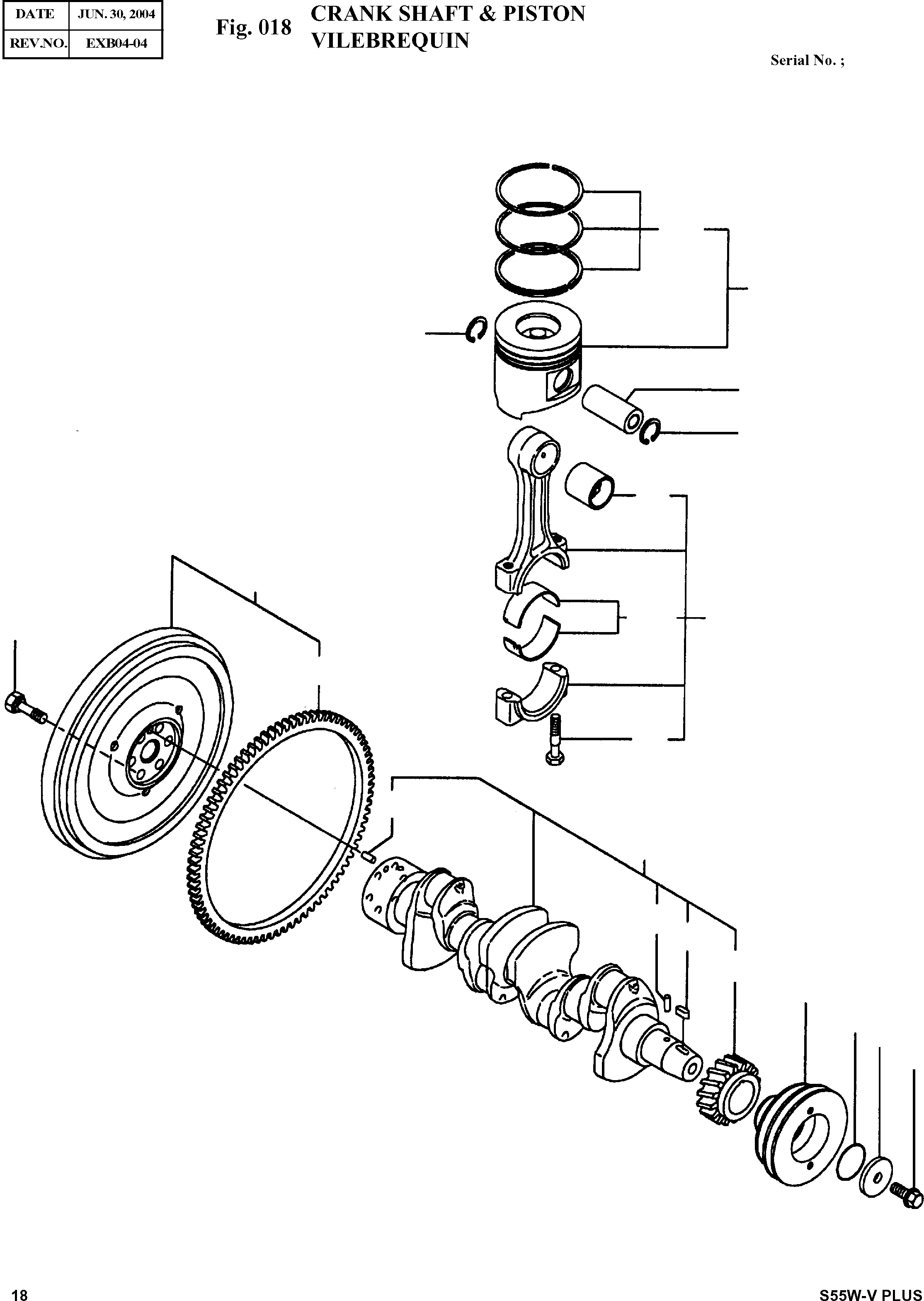 | DATE | JUN. 30, 2004 |
|---|---|
| REV.NO. | EXB04-04 |

Fig. 018 CRANK SHAFT & PISTON
VILEBREQUIN

Serial No. ;

18

S55W-V PLUS