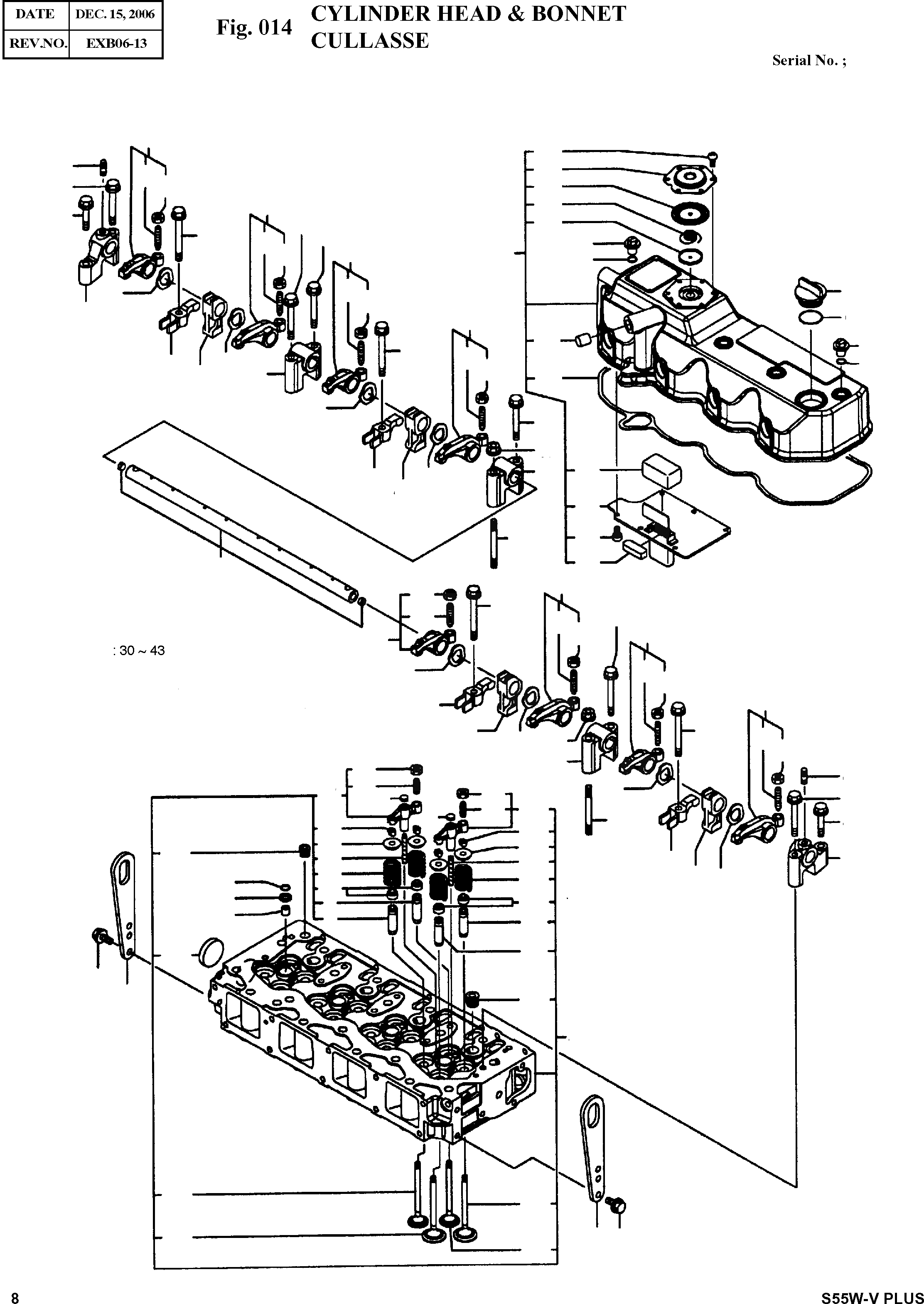 | DATE | DEC. 15, 2006 |
|---|---|
| REV.NO. | EXB06-13 |

Fig. 014 CYLINDER HEAD & BONNET
CULLASSE

Serial No. ;

: 30 ~ 43

8

S55W-V PLUS