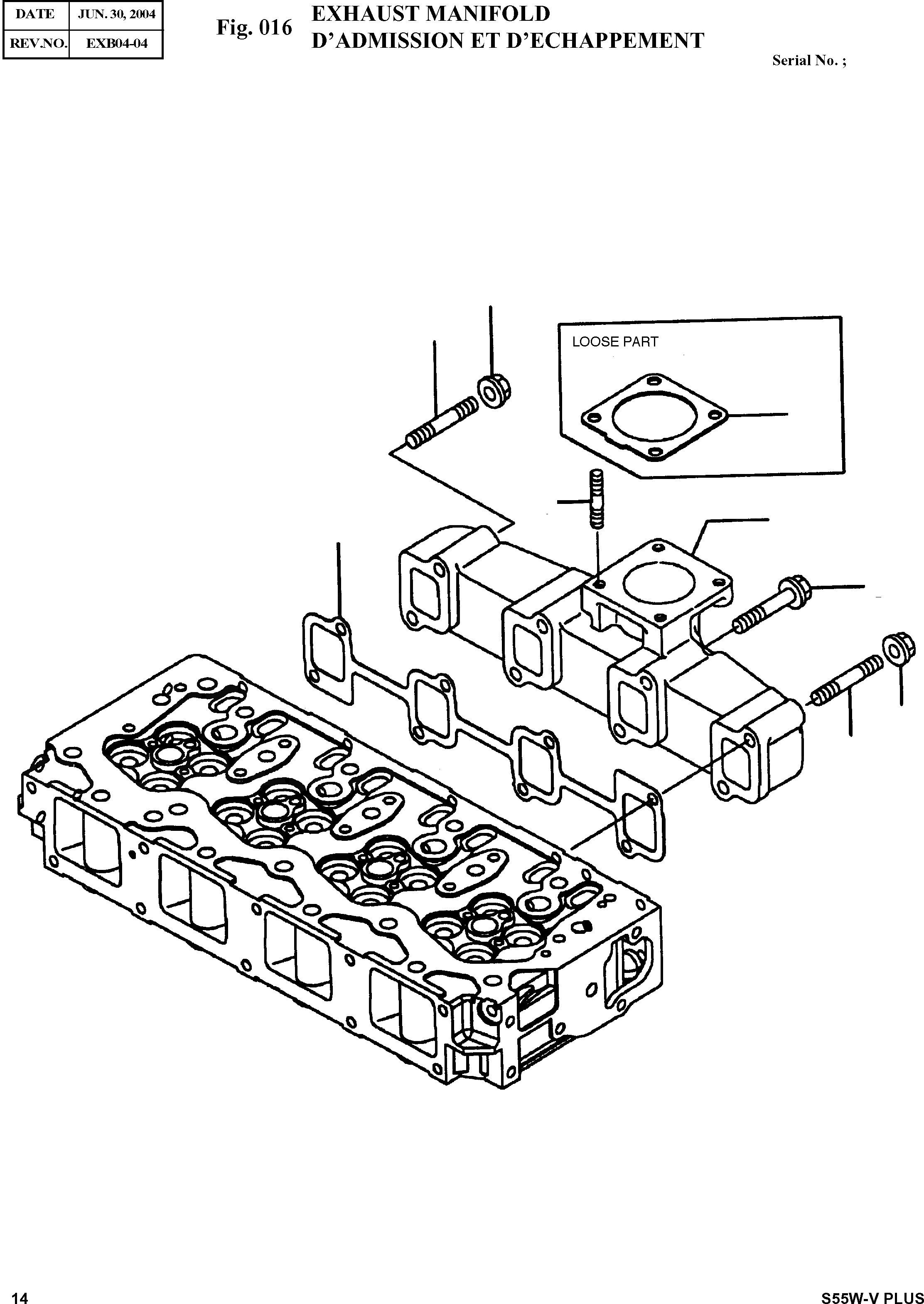 | DATE | JUN. 30, 2004 |
|---|---|
| REV.NO. | EXB04-04 |

Fig. 016 EXHAUST MANIFOLD
D'ADMISSION ET D'ECHAPPEMENT

Serial No. ;

LOOSE PART

14

S55W-V PLUS