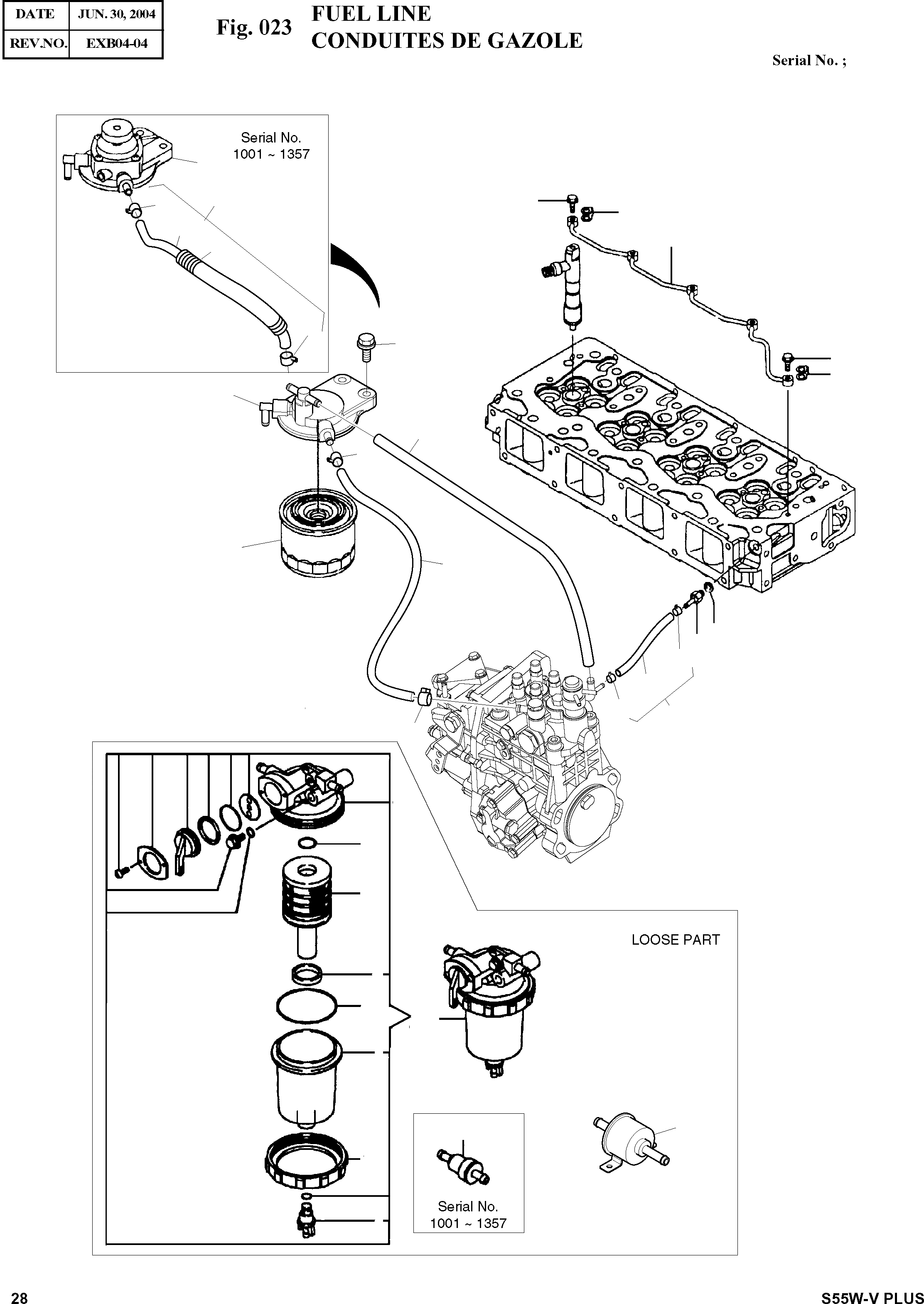 | DATE | JUN. 30, 2004 |
|---|---|
| REV.NO. | EXB04-04 |

Fig. 023 FUEL LINE
CONDUITES DE GAZOLE

Serial No. ;

Serial No.
1001 ~ 1357

LOOSE PART

Serial No.
1001 ~ 1357

28

S55W-V PLUS