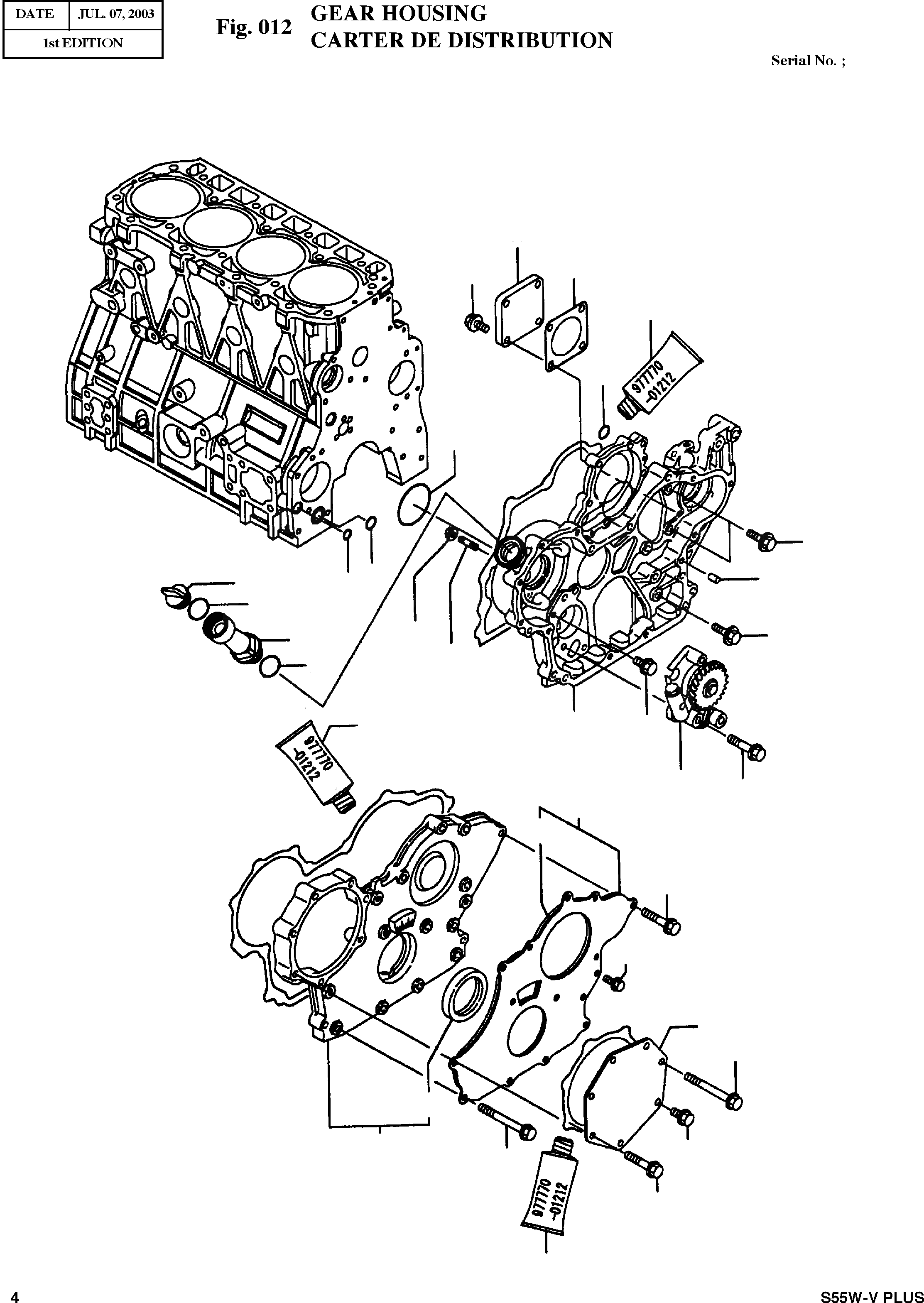 | DATE | JUL. 07, 2003 |
|---|---|
| 1st EDITION | |

Fig. 012 GEAR HOUSING
CARTER DE DISTRIBUTION

Serial No. ;

977770 -01212

977770 -01212

977770 -01212

4

S55W-V PLUS