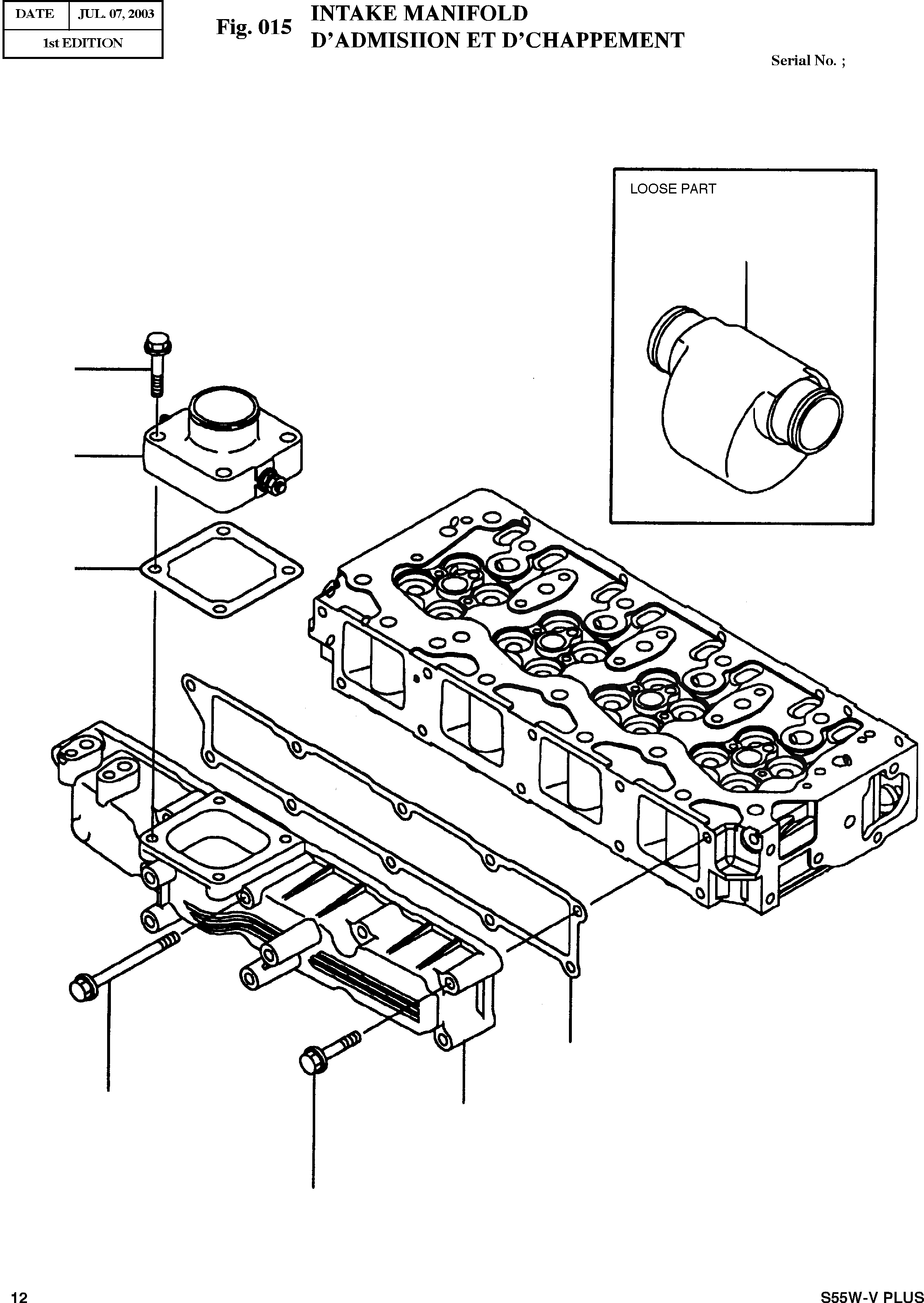 | DATE | JUL. 07, 2003 |
|---|---|
| 1st EDITION | |

Fig. 015 INTAKE MANIFOLD
D'ADMISIION ET D'CHAPPEMENT

Serial No. ;

LOOSE PART

12

S55W-V PLUS