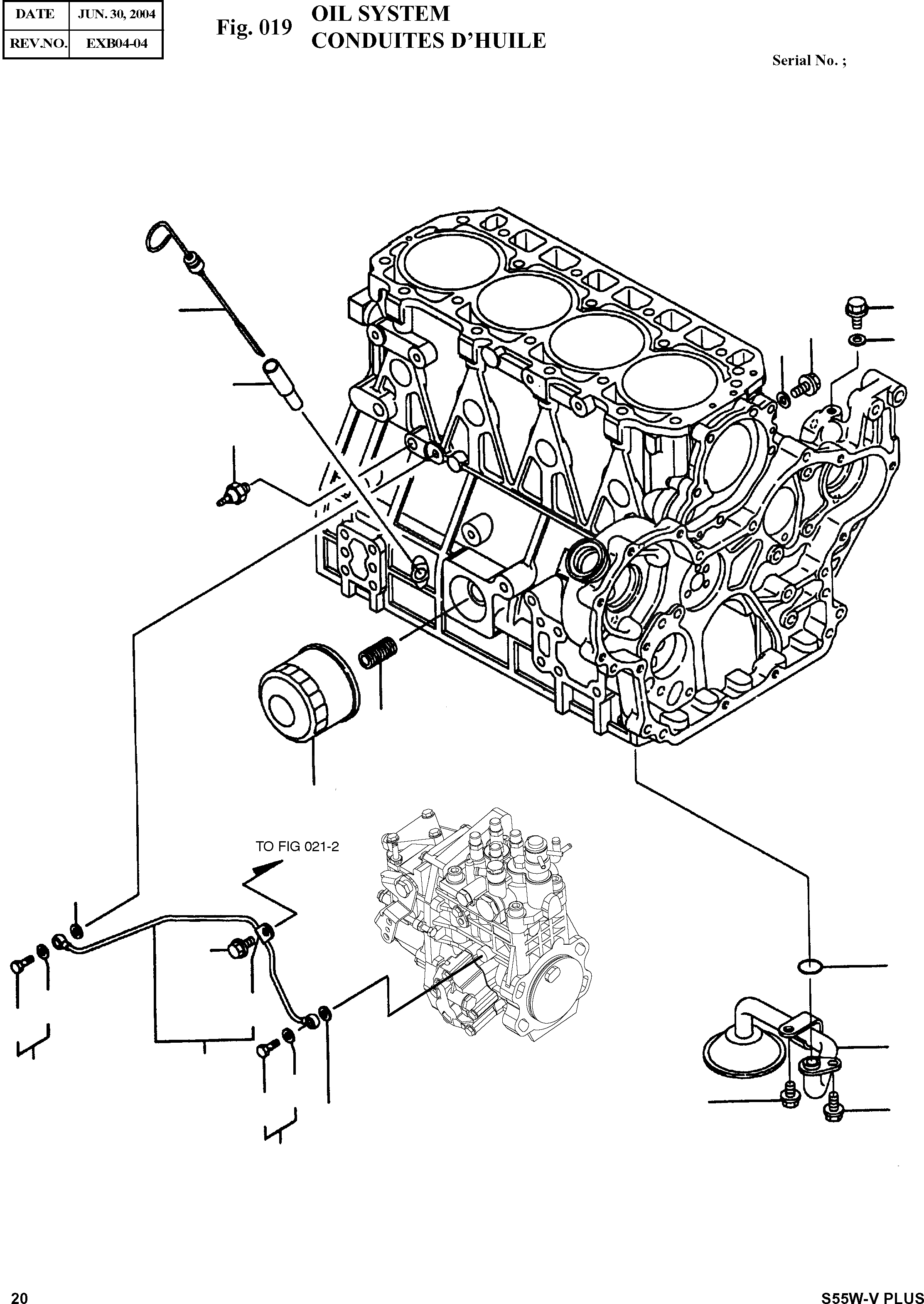 | DATE | JUN. 30, 2004 |
|---|---|
| REV.NO. | EXB04-04 |

Fig. 019 OIL SYSTEM
CONDUITES D'HUILE

Serial No. ;

TO FIG 021-2

20

S55W-V PLUS