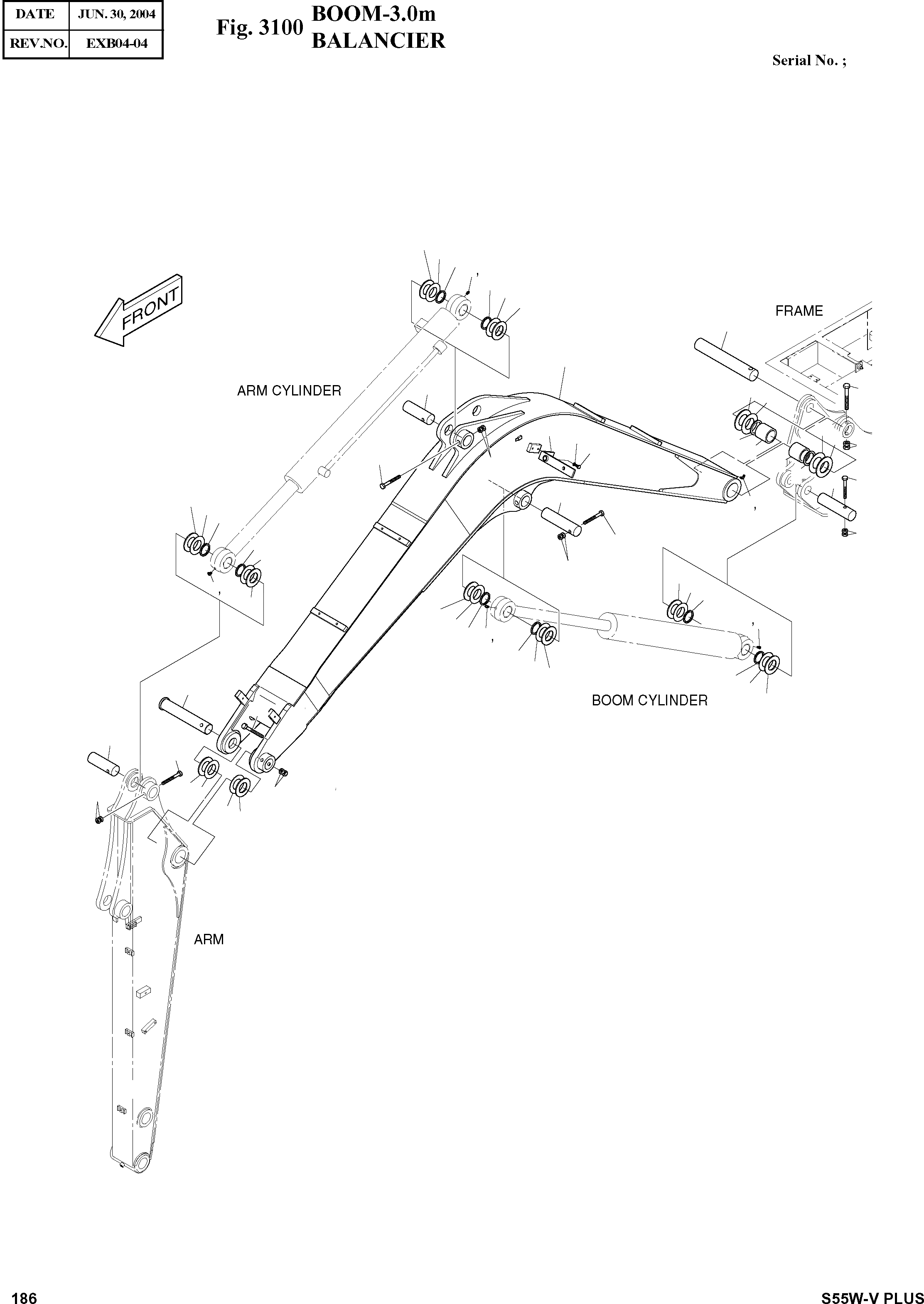 | DATE | JUN. 30, 2004 |
|---|---|
| REV.NO. | EXB04-04 |

Fig. 3100 BOOM-3.0m BALANCIER

Serial No. ;

FRONT

FRAME

ARM CYLINDER

BOOM CYLINDER

ARM

186

S55W-V PLUS