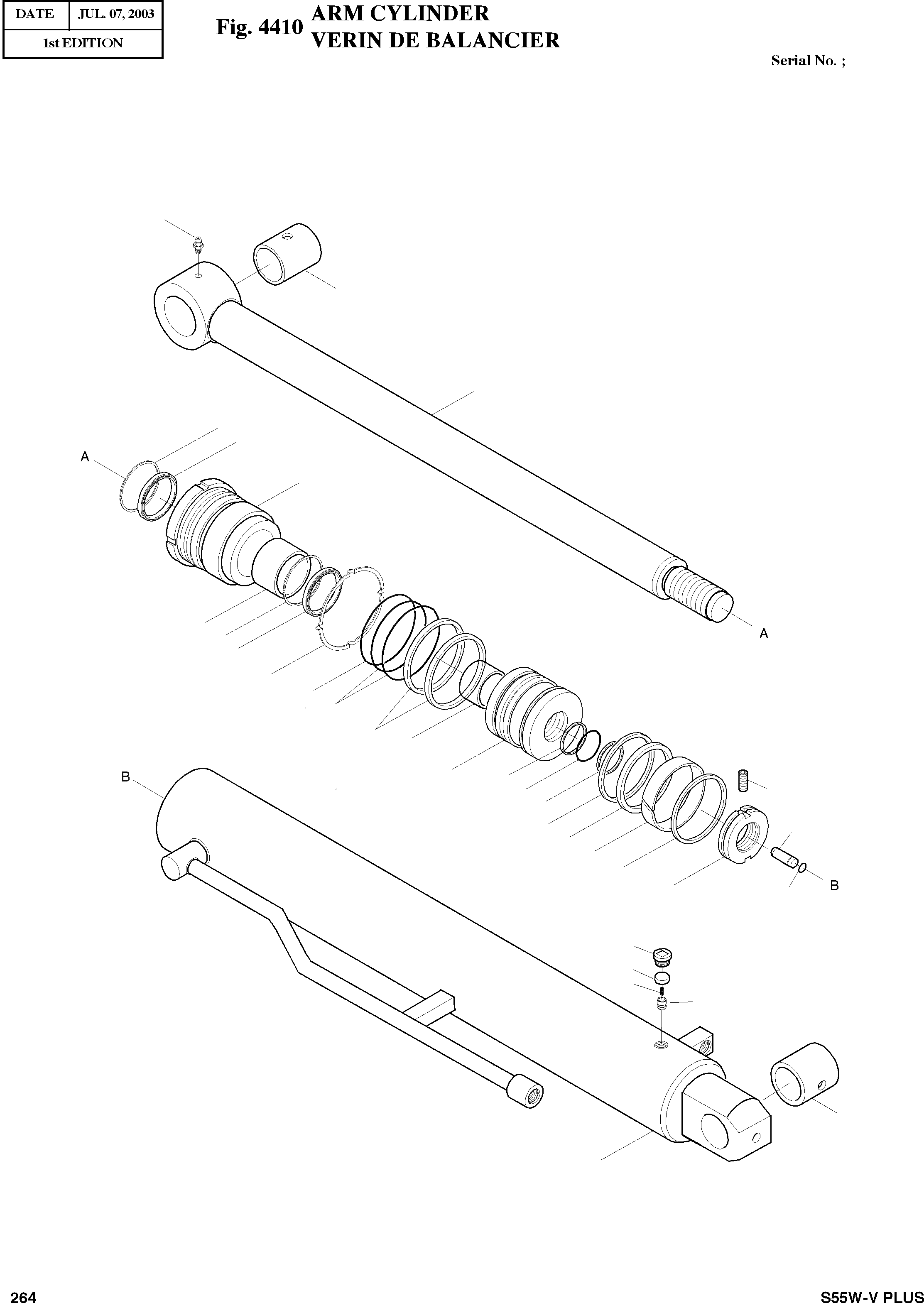 | DATE | JUL. 07, 2003 |
|---|---|
| 1st EDITION | |

Fig. 4410 ARM CYLINDER
VERIN DE BALANCIER

Serial No. ;

A

A

B

B

264

S55W-V PLUS