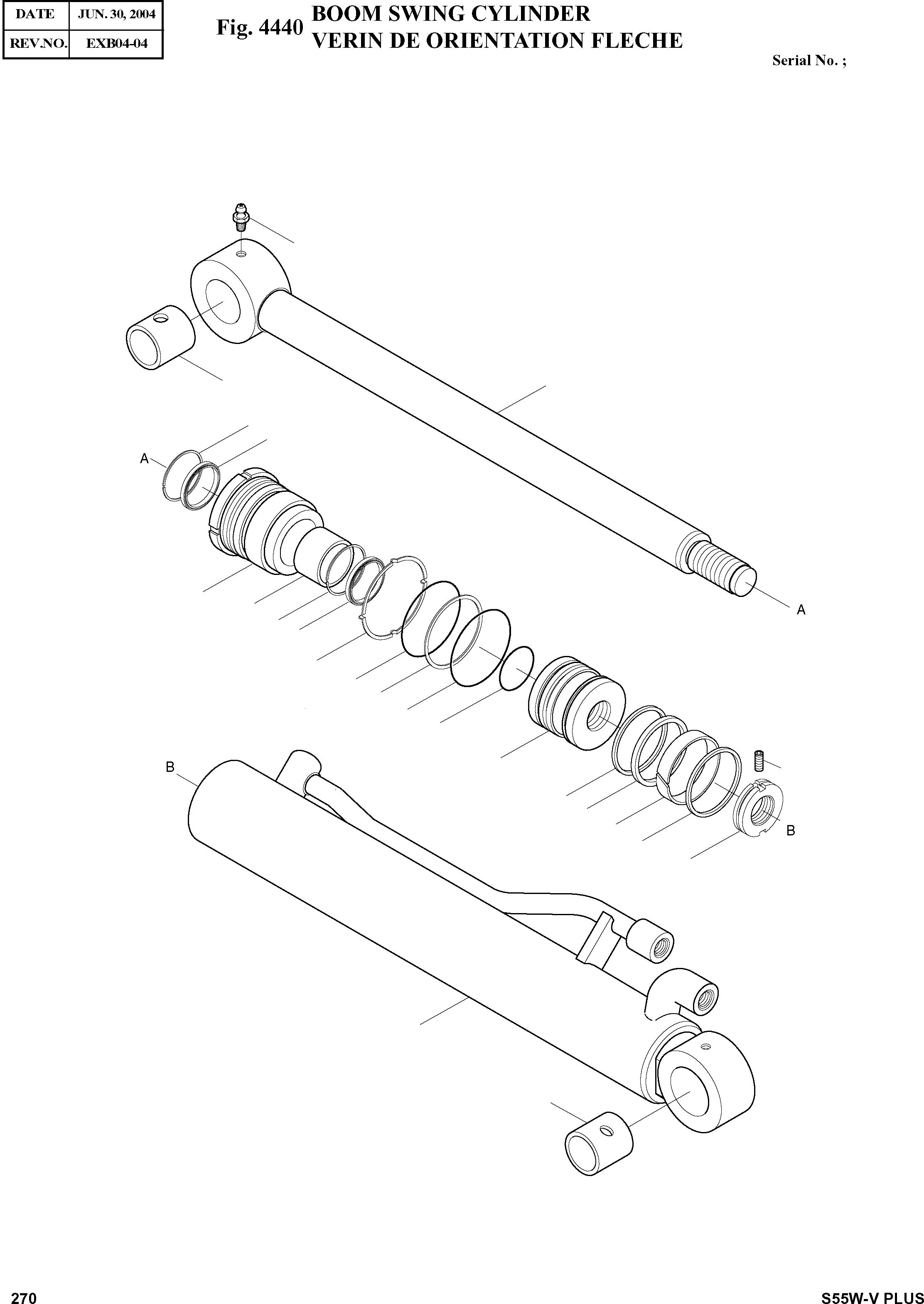 | DATE | JUN. 30, 2004 |
|---|---|
| REV.NO. | EXB04-04 |

Fig. 4440 BOOM SWING CYLINDER
VERIN DE ORIENTATION FLECHE

Serial No. ;

A

A

B

B

270

S55W-V PLUS