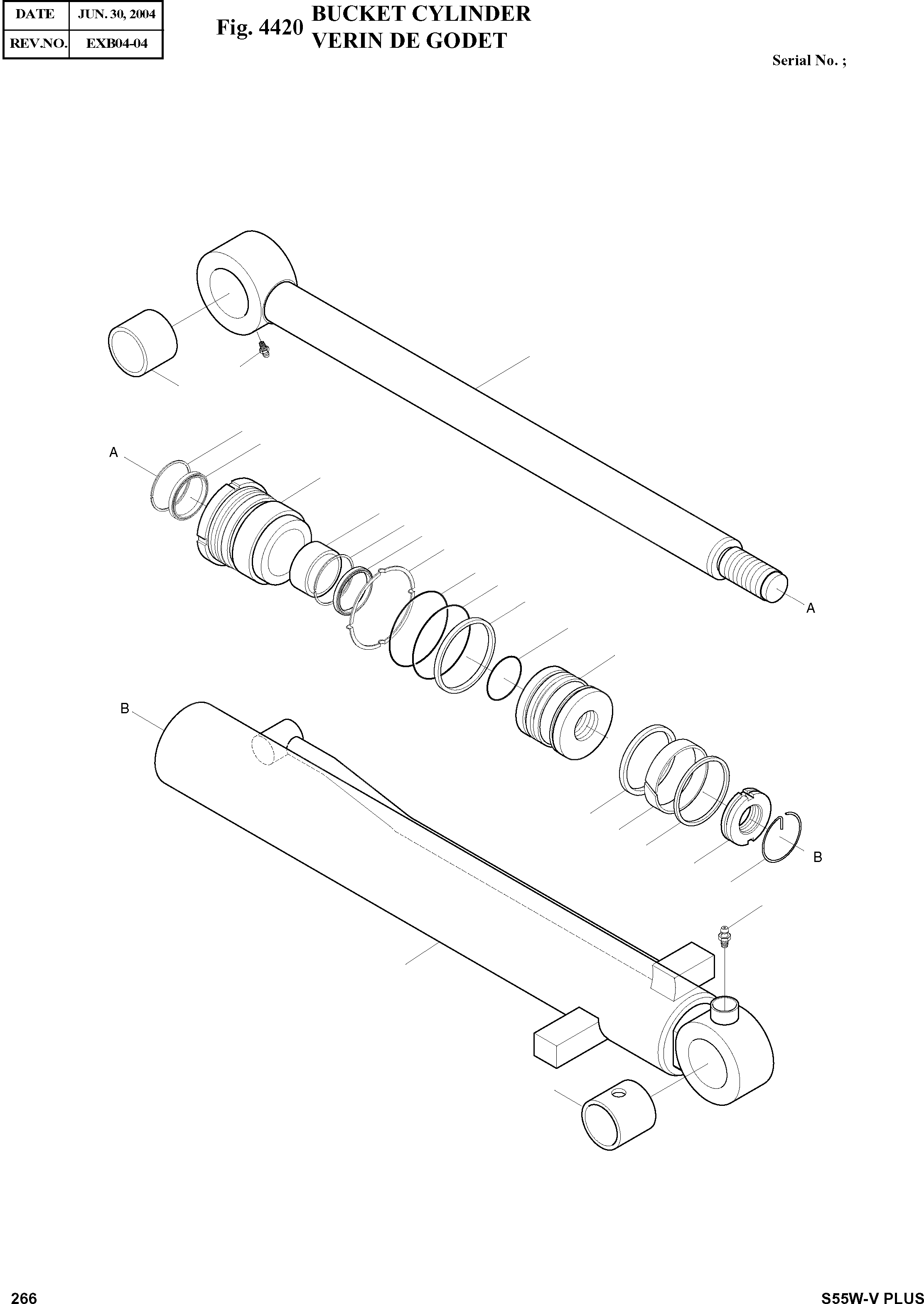 | DATE | JUN. 30, 2004 |
|---|---|
| REV.NO. | EXB04-04 |

Fig. 4420 BUCKET CYLINDER
VERIN DE GODET

Serial No. ;

A

A

B

B

266

S55W-V PLUS