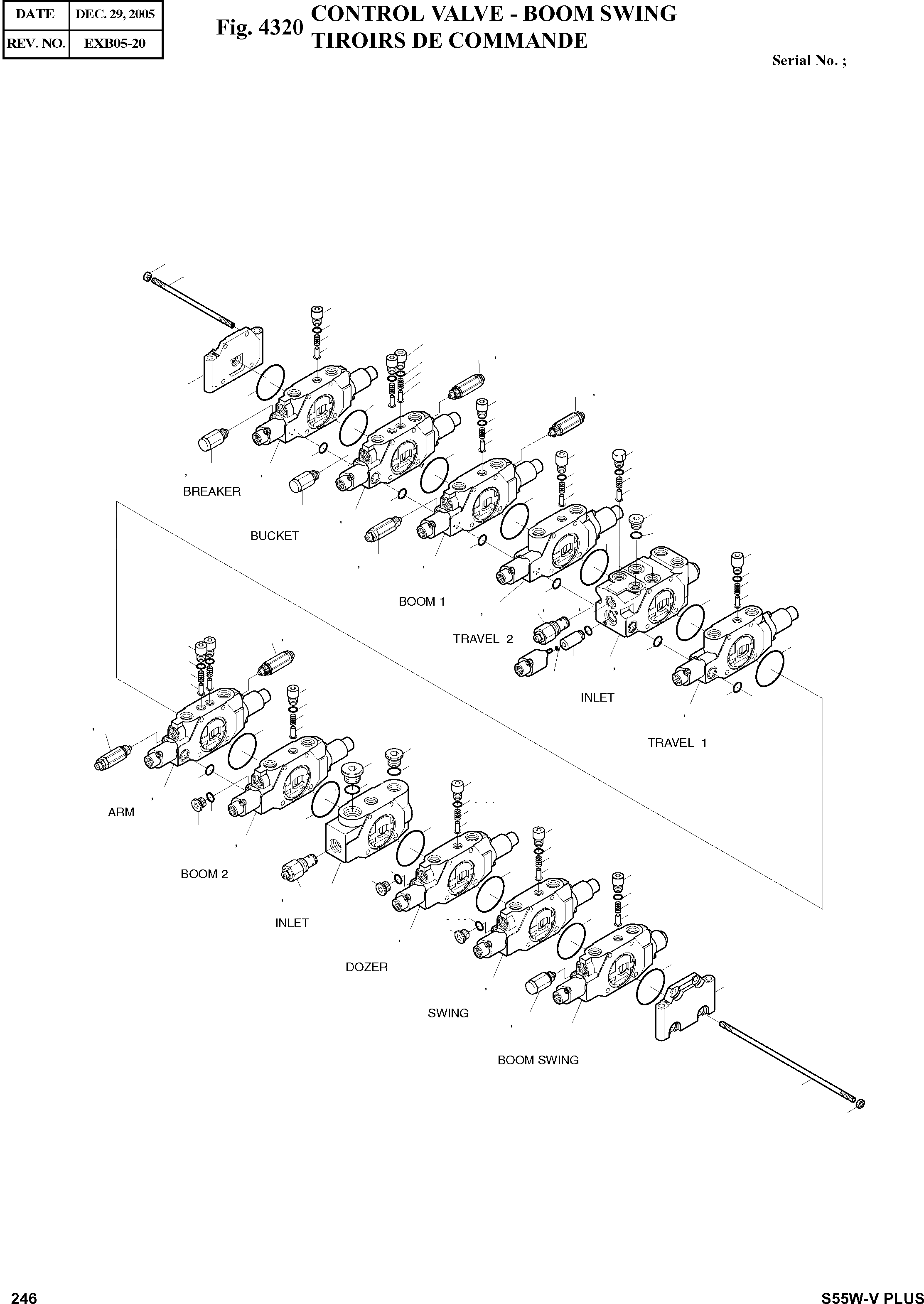 | DATE | DEC. 29, 2005 |
|---|---|
| REV. NO. | EXB05-20 |

Fig. 4320 CONTROL VALVE - BOOM SWING
TIROIRS DE COMMANDE

Serial No. ;

BREAKER

BUCKET

BOOM 1

TRAVEL 2

INLET

TRAVEL 1

ARM

BOOM 2

INLET

DOZER

SWING

BOOM SWING

246

S55W-V PLUS