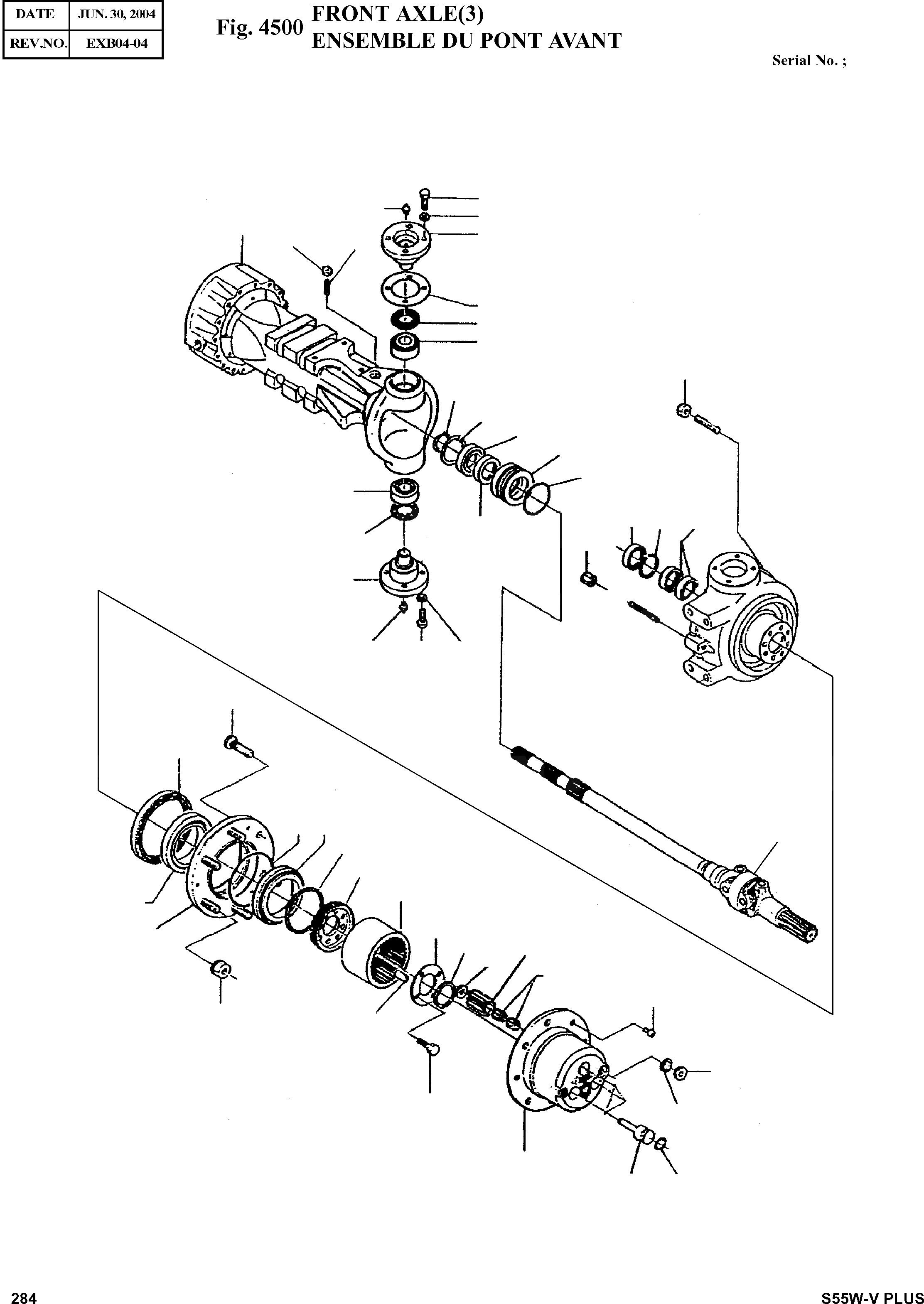 | DATE | JUN. 30, 2004 |
|---|---|
| REV.NO. | EXB04-04 |

Fig. 4500 FRONT AXLE(3)
ENSEMBLE DU PONT AVANT

Serial No. ;

284

S55W-V PLUS