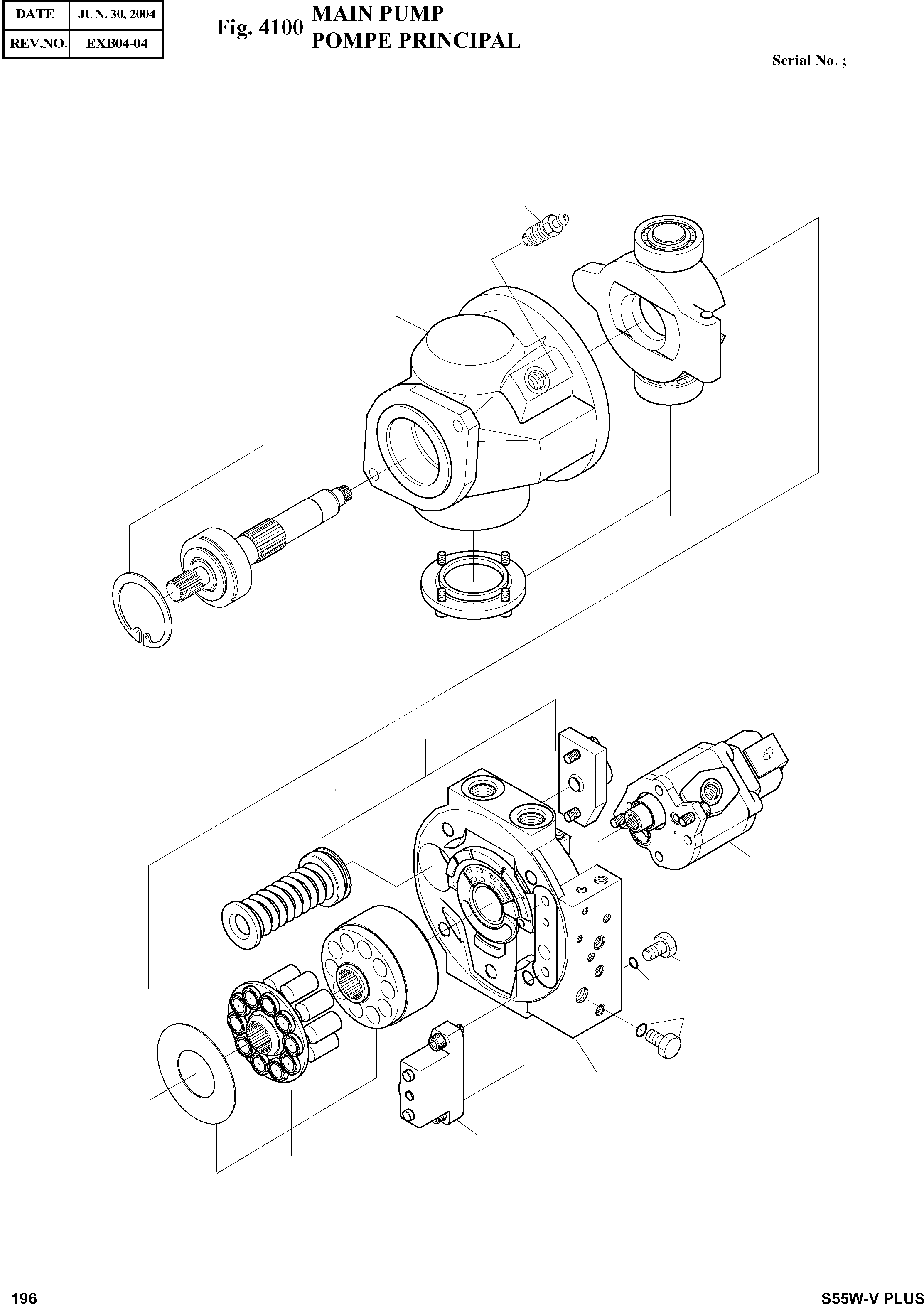 | DATE | JUN. 30, 2004 |
|---|---|
| REV.NO. | EXB04-04 |

Fig. 4100 MAIN PUMP
POMPE PRINCIPAL

Serial No. ;

196

S55W-V PLUS