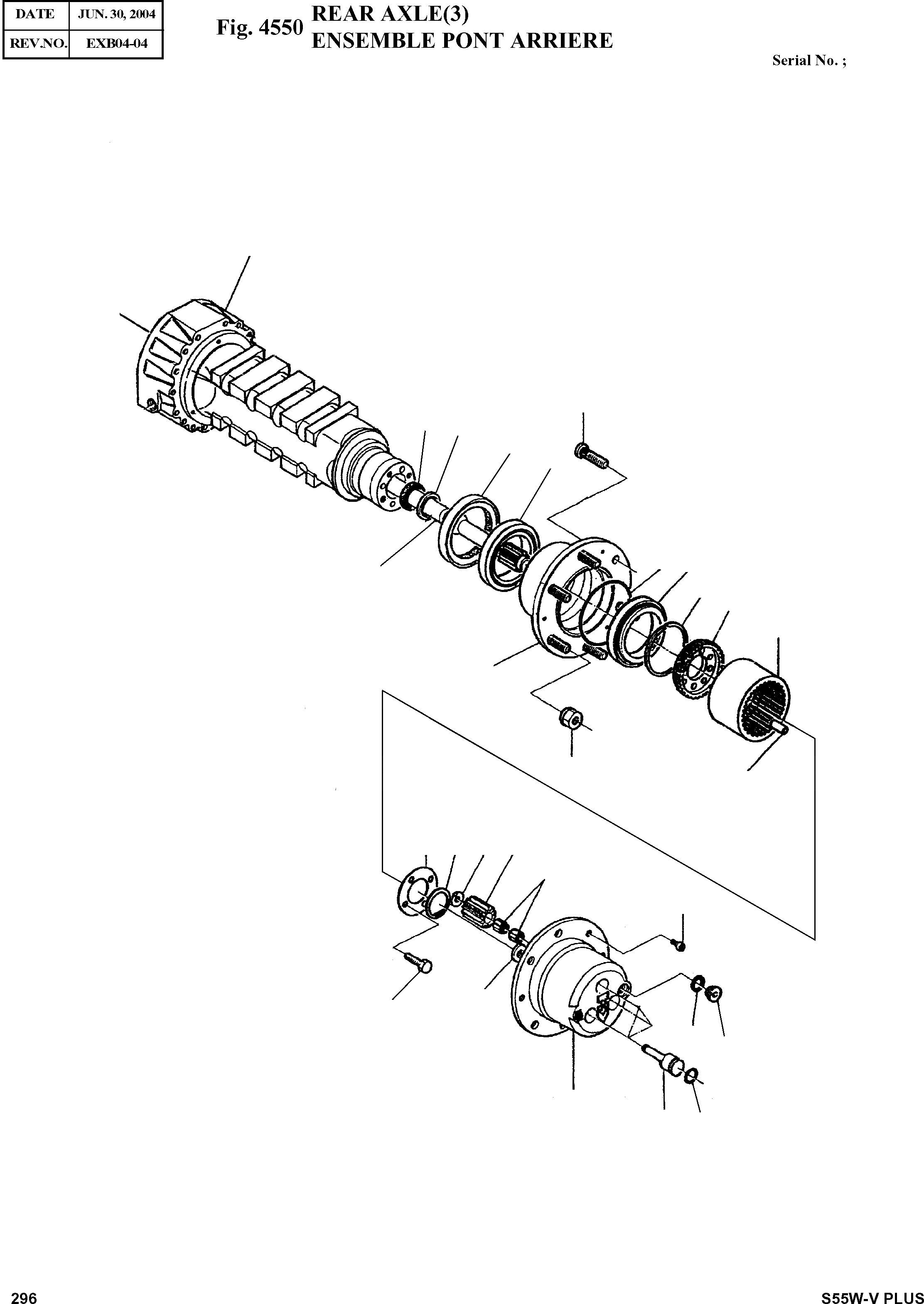 | DATE | JUN. 30, 2004 |
|---|---|
| REV.NO. | EXB04-04 |

Fig. 4550 REAR AXLE(3)
ENSEMBLE PONT ARRIERE

Serial No. ;

296

S55W-V PLUS