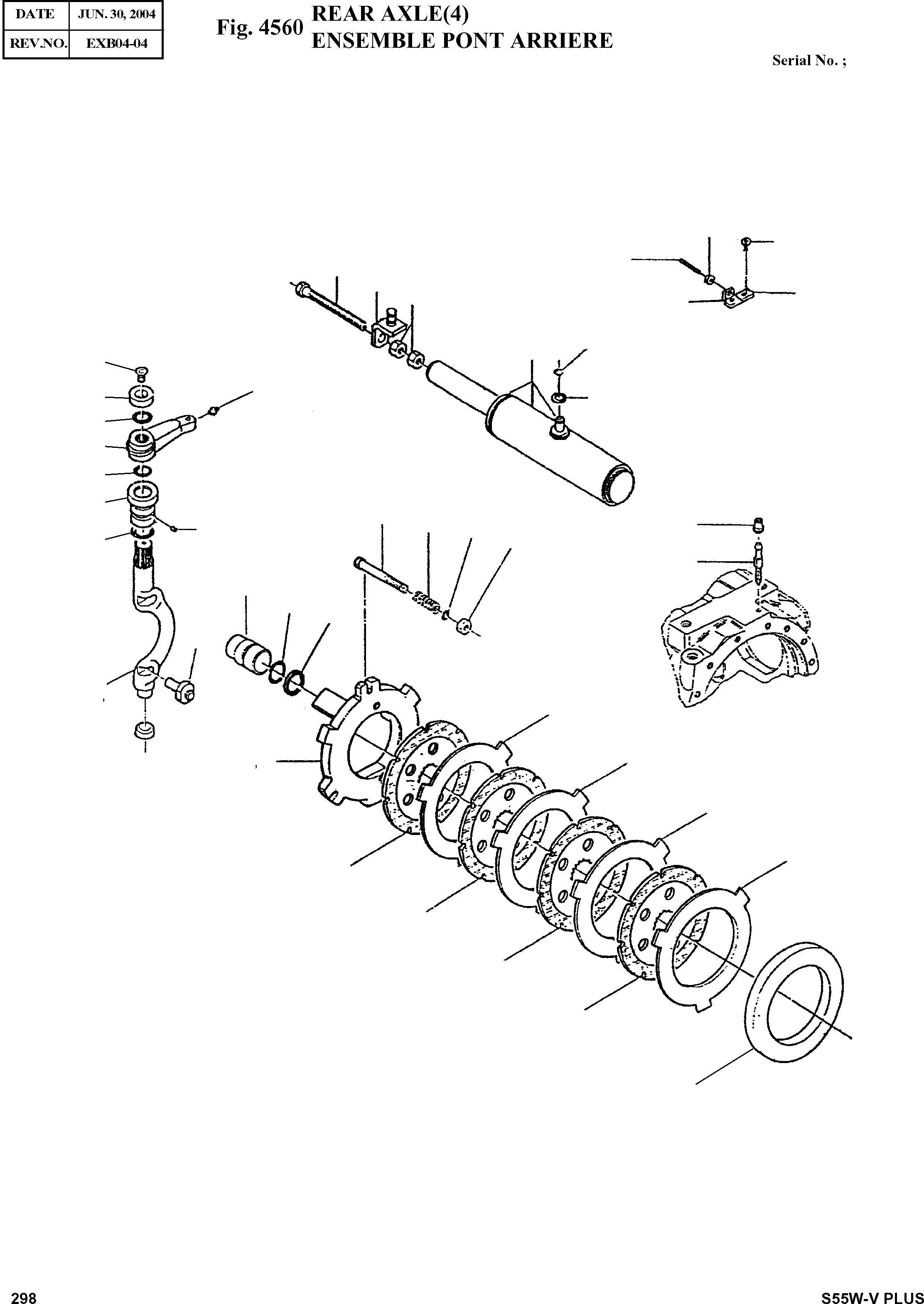 | DATE | JUN. 30, 2004 |
|---|---|
| REV.NO. | EXB04-04 |

Fig. 4560 REAR AXLE(4)
ENSEMBLE PONT ARRIERE

Serial No. ;

298

S55W-V PLUS