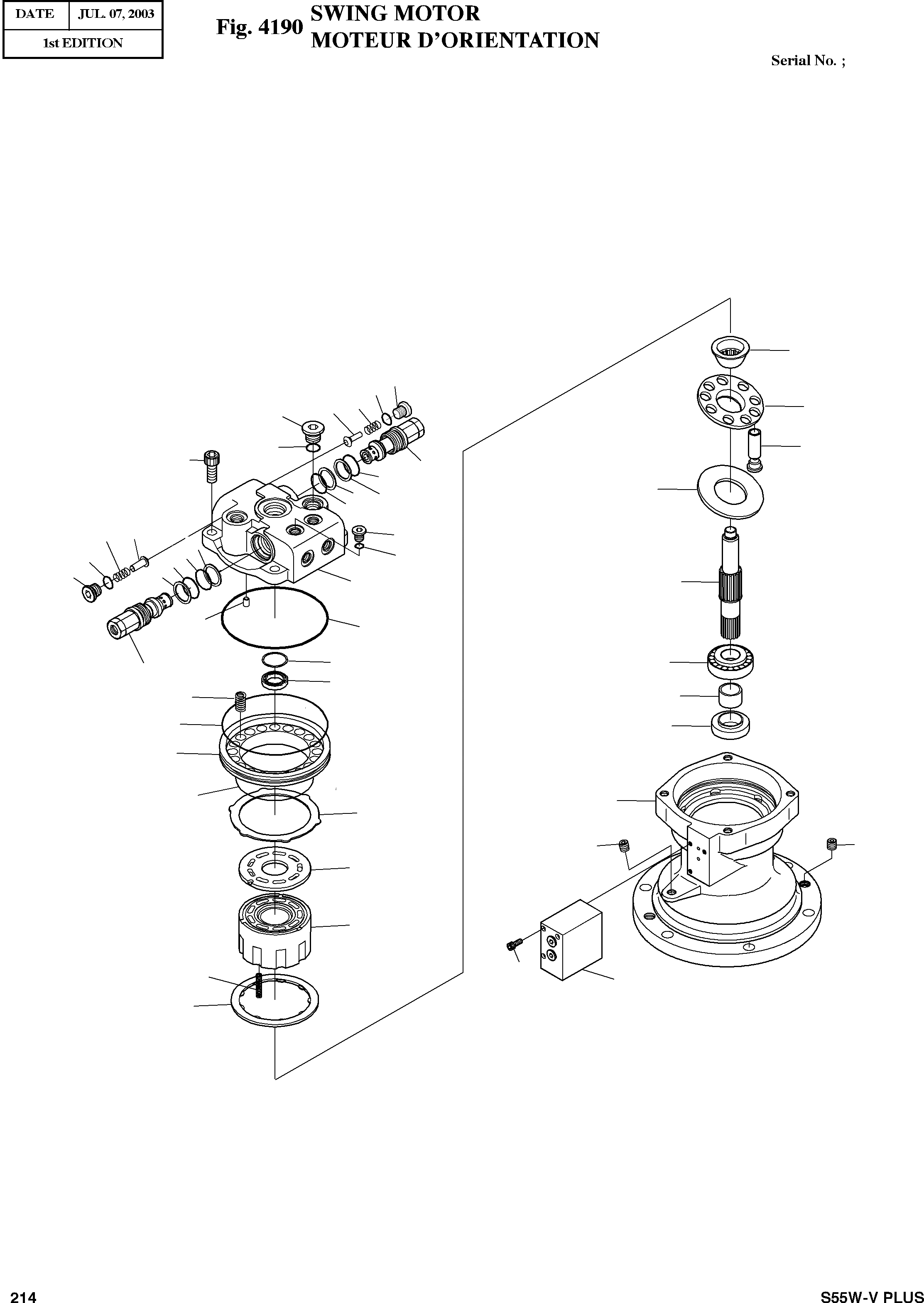 | DATE | JUL. 07, 2003 |
|---|---|
| 1st EDITION | |

Fig. 4190 SWING MOTOR
MOTEUR D'ORIENTATION

Serial No. ;

214

S55W-V PLUS