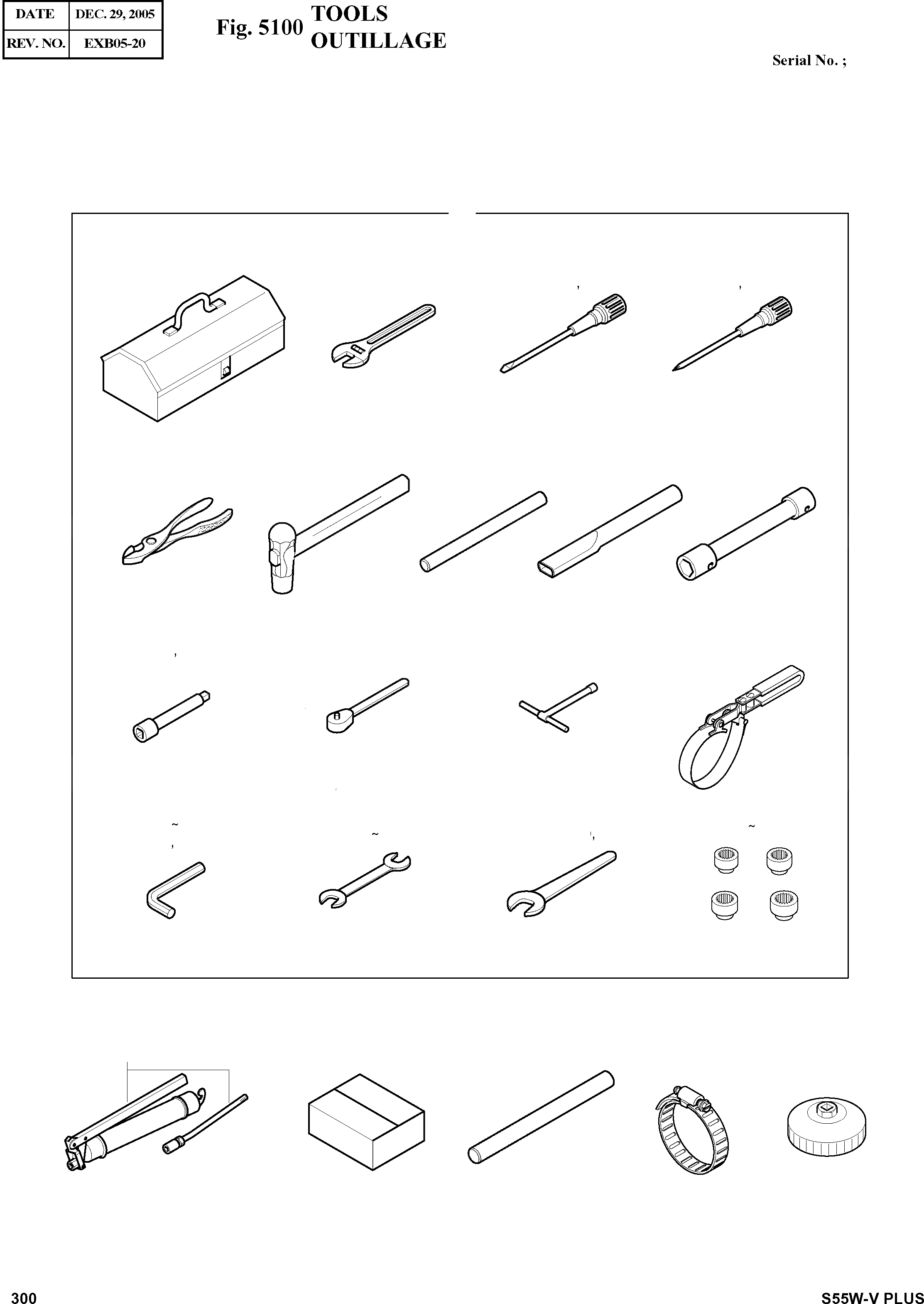 | DATE | DEC. 29, 2005 |
|---|---|
| REV. NO. | EXB05-20 |

Fig. 5100 TOOLS OUTILLAGE

Serial No. ;

300

S55W-V PLUS